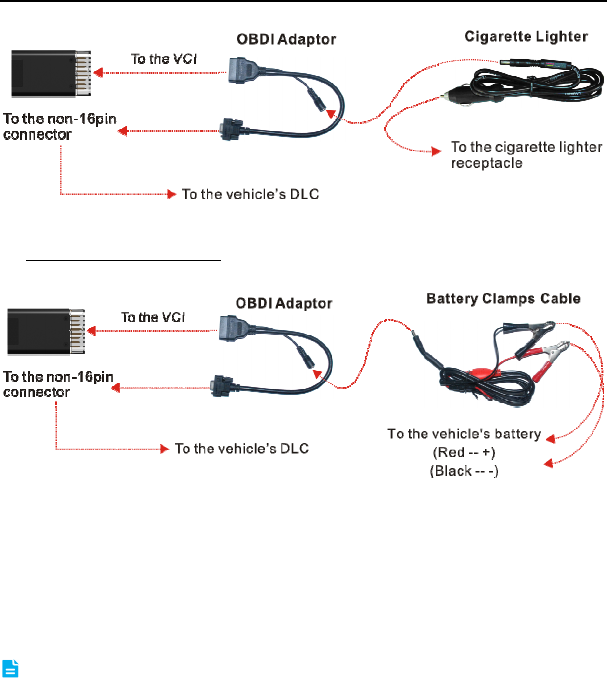 OBDI Adaptor

Cigarette Lighter

To the VCI

To the non-16pin connector

To the cigarette lighter receptacle

To the vehicle's DLC

OBDI Adaptor

Battery Clamps Cable

To the VCI

To the non-16pin connector

To the vehicle's DLC

To the vehicle's battery
(Red -- +)
(Black -- -)