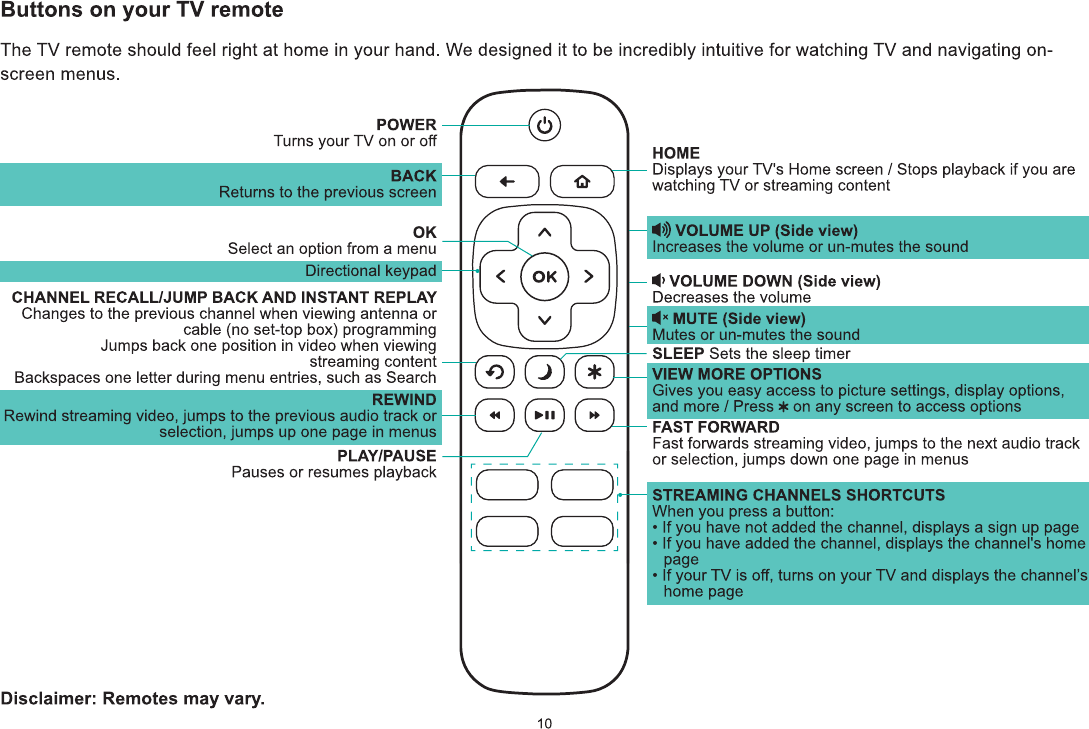 Buttons on your TV remote

The TV remote should feel right at home in your hand. We designed it to be incredibly intuitive for watching TV and navigating on-screen menus.

POWER
Turns your TV on or off

BACK
Returns to the previous screen

OK
Select an option from a menu

Directional keypad

CHANNEL RECALL/JUMP BACK AND INSTANT REPLAY
Changes to the previous channel when viewing antenna or cable (no set-top box) programming
Jumps back one position in video when viewing streaming content
Backspaces one letter during menu entries, such as Search

REWIND
Rewind streaming video, jumps to the previous audio track or selection, jumps up one page in menus

PLAY/PAUSE
Pauses or resumes playback

OK

HOME
Displays your TV's Home screen / Stops playback if you are watching TV or streaming content

VOLUME UP (Side view)
Increases the volume or un-mutes the sound

VOLUME DOWN (Side view)
Decreases the volume

MUTE (Side view)
Mutes or un-mutes the sound

SLEEP Sets the sleep timer

VIEW MORE OPTIONS
Gives you easy access to picture settings, display options, and more / Press ✱ on any screen to access options

FAST FORWARD
Fast forwards streaming video, jumps to the next audio track or selection, jumps down one page in menus

STREAMING CHANNELS SHORTCUTS
When you press a button:
• If you have not added the channel, displays a sign up page
• If you have added the channel, displays the channel's home page
• If your TV is off, turns on your TV and displays the channel's home page

Disclaimer: Remotes may vary.

10