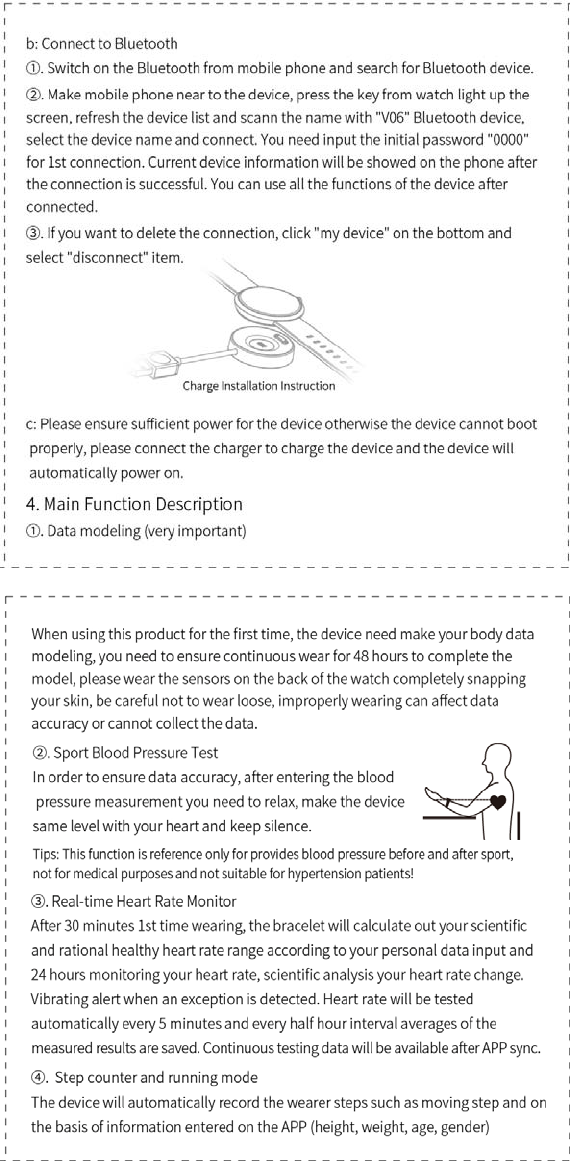 b: Connect to Bluetooth

①. Switch on the Bluetooth from mobile phone and search for Bluetooth device.

②. Make mobile phone near to the device, press the key from watch light up the screen, refresh the device list and scann the name with "V06" Bluetooth device, select the device name and connect. You need input the initial password "0000" for 1st connection. Current device information will be showed on the phone after the connection is successful. You can use all the functions of the device after connected.

③. If you want to delete the connection, click "my device" on the bottom and select "disconnect" item.

Charge Installation Instruction

c: Please ensure sufficient power for the device otherwise the device cannot boot properly, please connect the charger to charge the device and the device will automatically power on.

4. Main Function Description

①. Data modeling (very important)

When using this product for the first time, the device need make your body data modeling, you need to ensure continuous wear for 48 hours to complete the model, please wear the sensors on the back of the watch completely snapping your skin, be careful not to wear loose, improperly wearing can affect data accuracy or cannot collect the data.

②. Sport Blood Pressure Test

In order to ensure data accuracy, after entering the blood pressure measurement you need to relax, make the device same level with your heart and keep silence.

Tips: This function is reference only for provides blood pressure before and after sport, not for medical purposes and not suitable for hypertension patients!

③. Real-time Heart Rate Monitor

After 30 minutes 1st time wearing, the bracelet will calculate out your scientific and rational healthy heart rate range according to your personal data input and 24 hours monitoring your heart rate, scientific analysis your heart rate change. Vibrating alert when an exception is detected. Heart rate will be tested automatically every 5 minutes and every half hour interval averages of the measured results are saved. Continuous testing data will be available after APP sync.

④. Step counter and running mode

The device will automatically record the wearer steps such as moving step and on the basis of information entered on the APP (height, weight, age, gender)