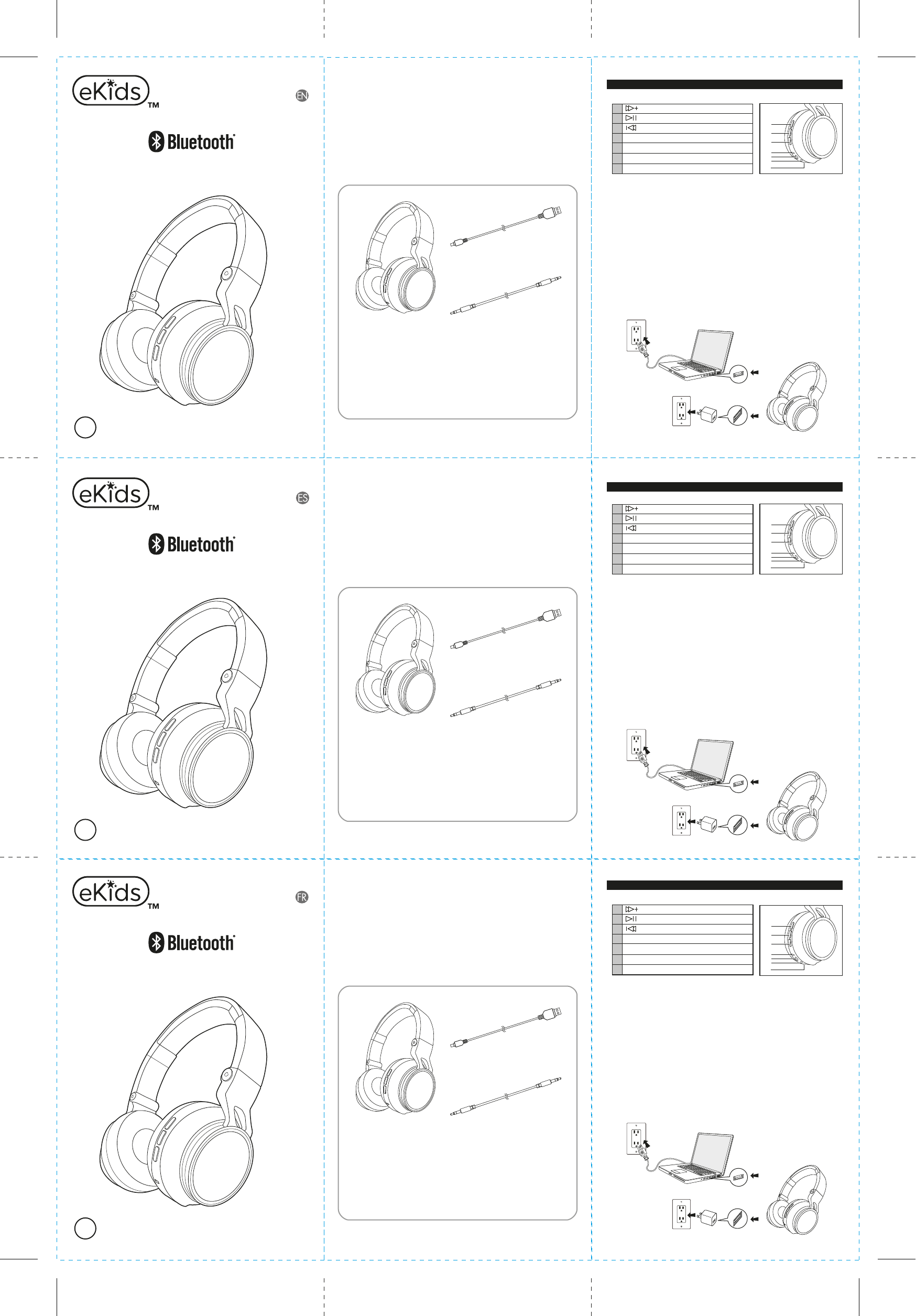 eKids™

EN

Bluetooth®

eKids™

ES

Bluetooth®

eKids™

FR

Bluetooth®