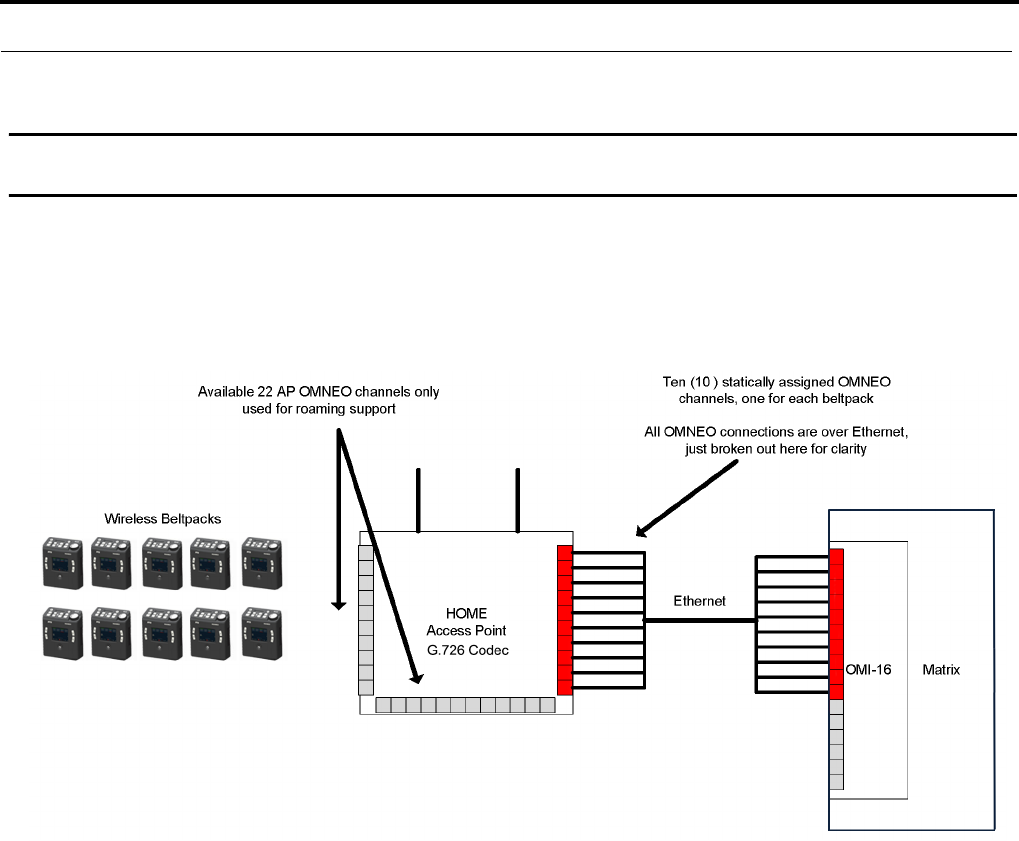 Available 22 AP OMNEO channels only used for roaming support

Ten (10 ) statically assigned OMNEO channels, one for each beltpack

All OMNEO connections are over Ethernet, just broken out here for clarity

Wireless Beltpacks

HOME
Access Point
G.726 Codec

Ethernet

OMI-16

Matrix