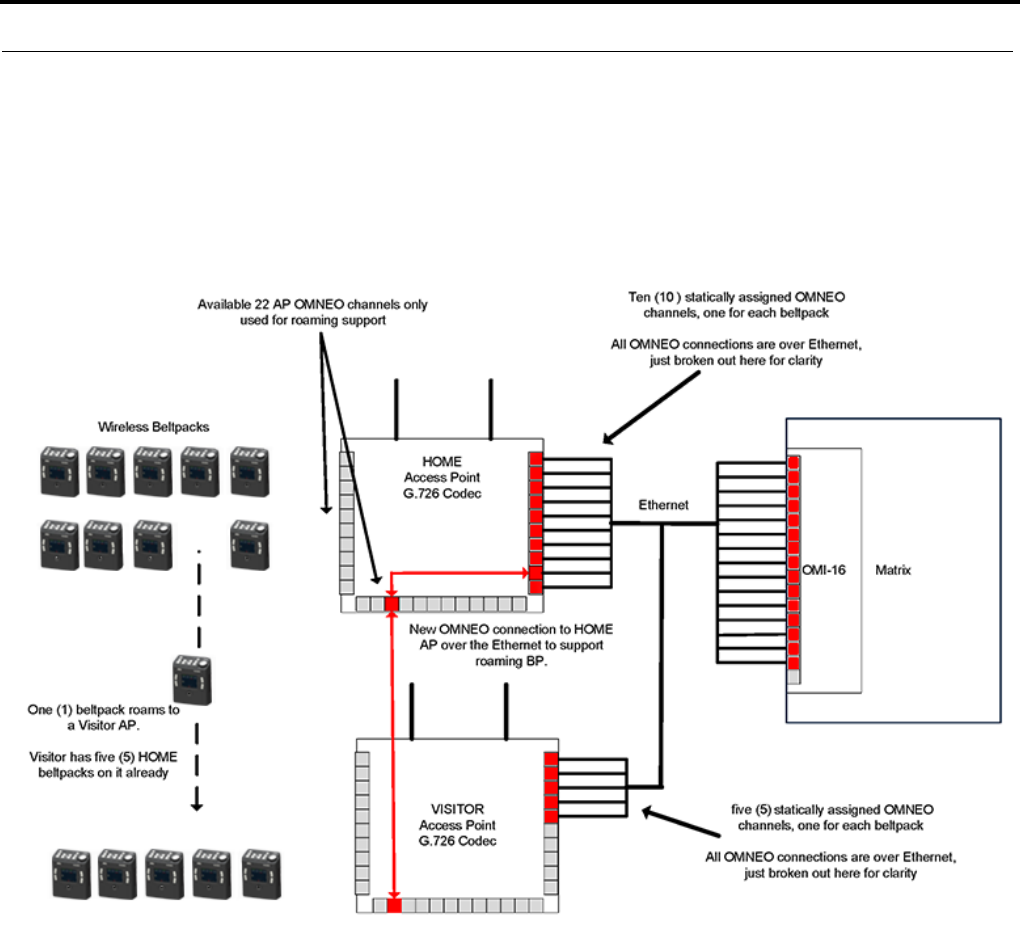 Available 22 AP OMNEO channels only used for roaming support

Ten (10 ) statically assigned OMNEO channels, one for each beltpack

All OMNEO connections are over Ethernet, just broken out here for clarity

Wireless Beltpacks

HOME
Access Point
G.726 Codec

Ethernet

OMI-16

Matrix

New OMNEO connection to HOME AP over the Ethernet to support roaming BP.

One (1) beltpack roams to a Visitor AP.

Visitor has five (5) HOME beltpacks on it already

VISITOR
Access Point
G.726 Codec

five (5) statically assigned OMNEO channels, one for each beltpack

All OMNEO connections are over Ethernet, just broken out here for clarity