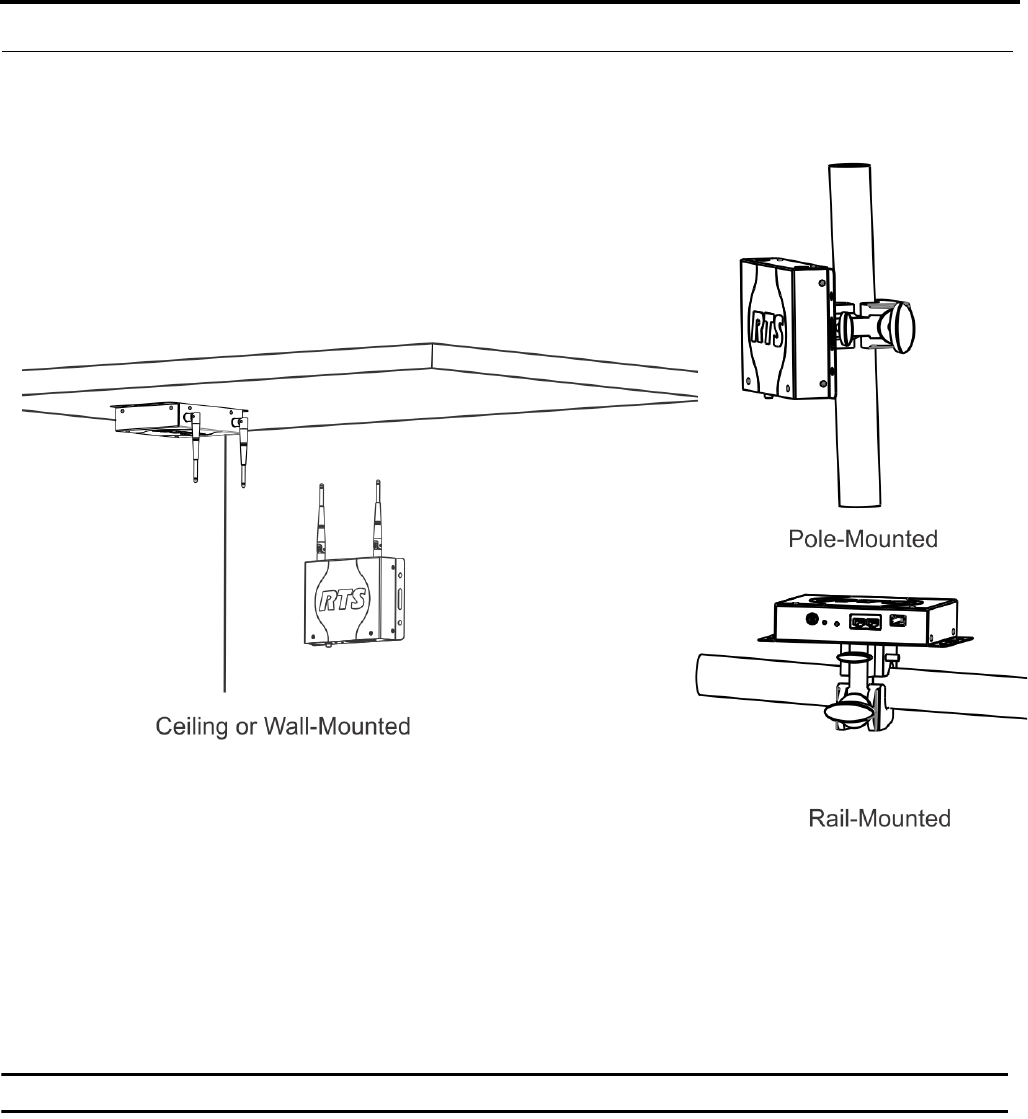 RTS

Pole-Mounted

RTS

Ceiling or Wall-Mounted

Rail-Mounted