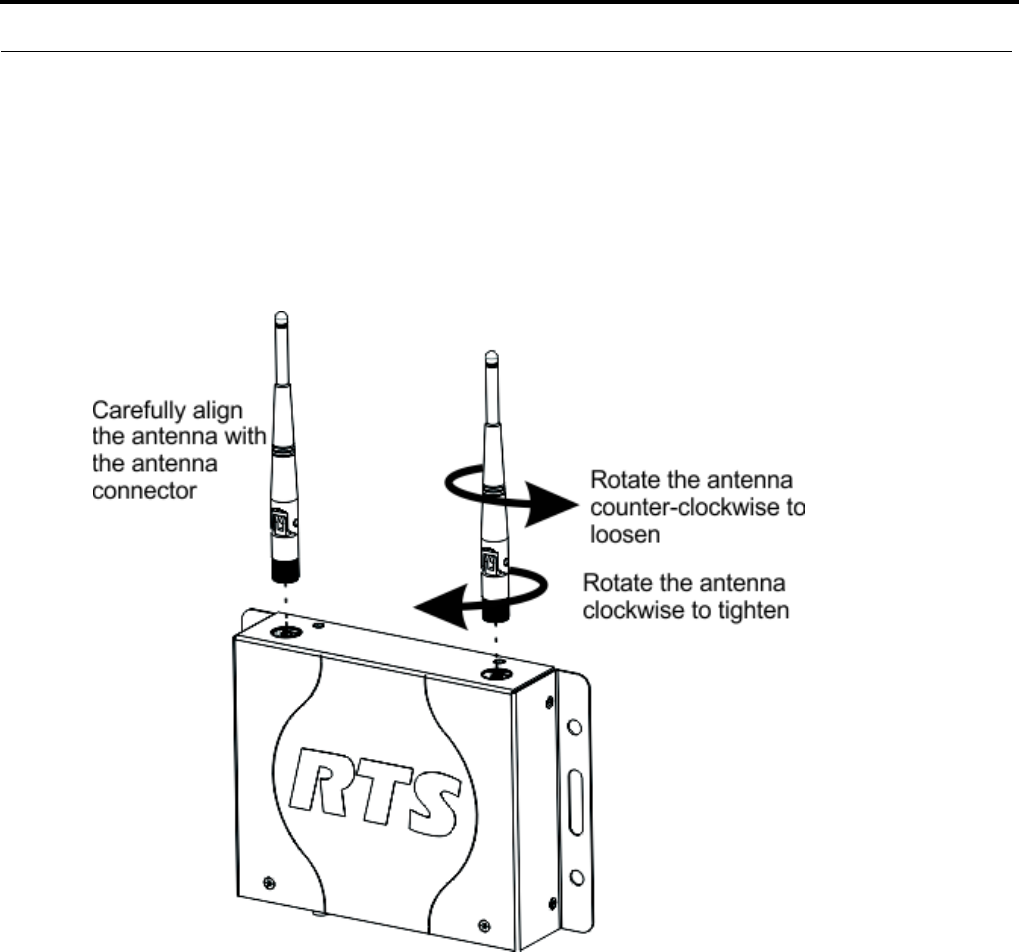 Carefully align the antenna with the antenna connector

Rotate the antenna counter-clockwise to loosen

Rotate the antenna clockwise to tighten

RTS