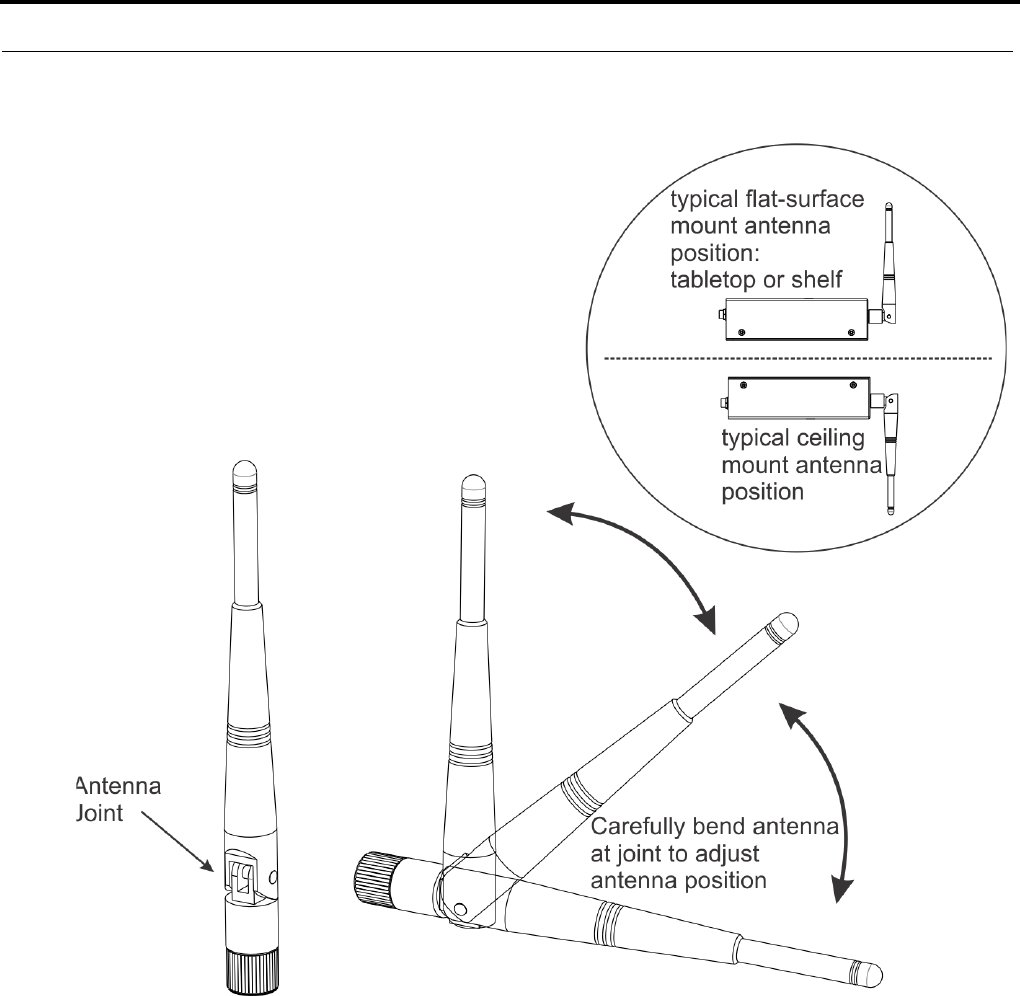 typical flat-surface mount antenna position: tabletop or shelf

typical ceiling mount antenna position

Antenna Joint

Carefully bend antenna at joint to adjust antenna position