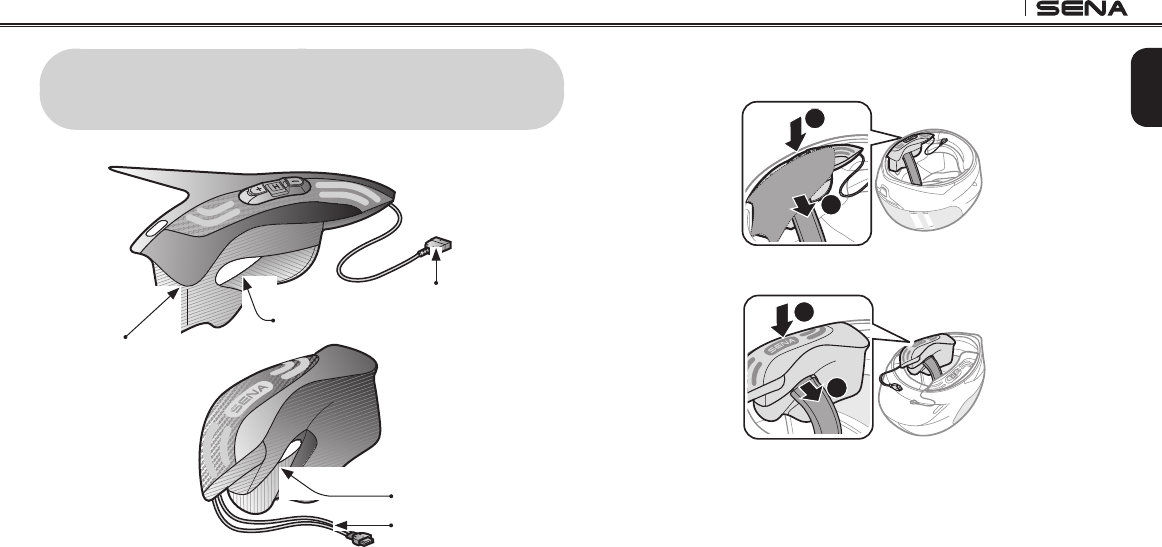 SENA

SENA

SENA