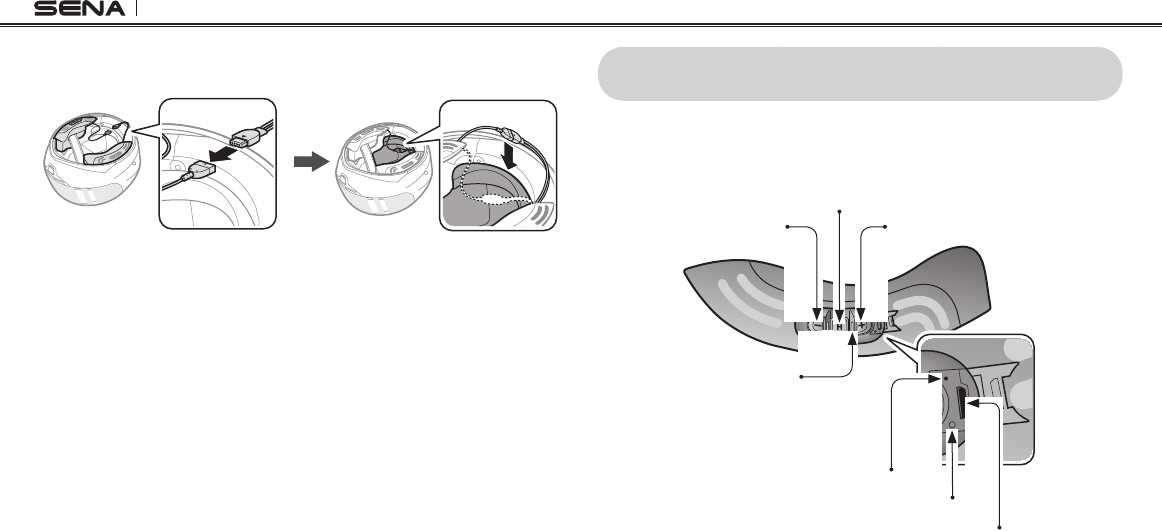 SENA