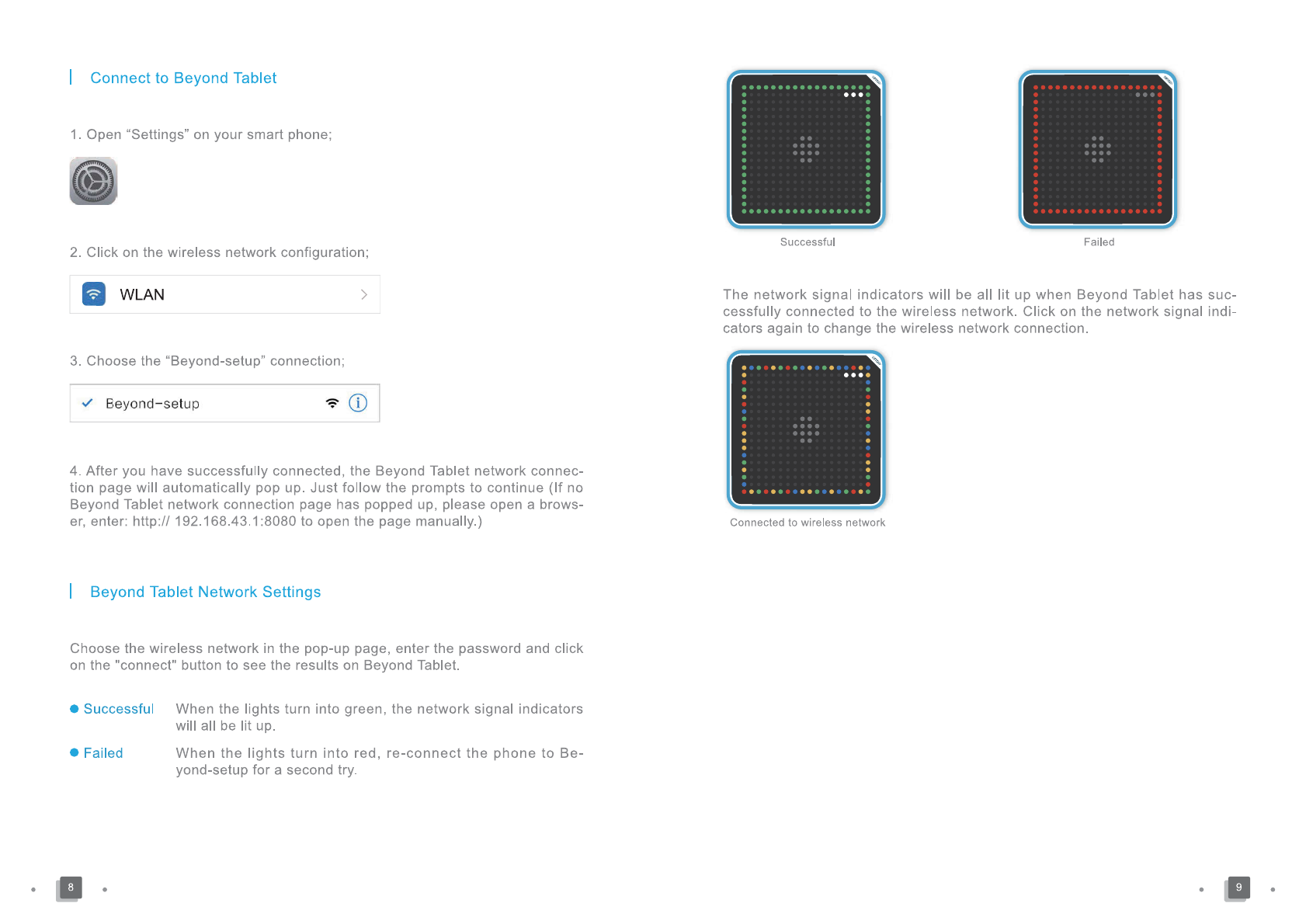 Connect to Beyond Tablet

1. Open “Settings” on your smart phone;

2. Click on the wireless network configuration;

WLAN

3. Choose the “Beyond-setup” connection;

Beyond-setup

4. After you have successfully connected, the Beyond Tablet network connection page will automatically pop up. Just follow the prompts to continue (If no Beyond Tablet network connection page has popped up, please open a browser, enter: http:// 192.168.43.1:8080 to open the page manually.)

Beyond Tablet Network Settings

Choose the wireless network in the pop-up page, enter the password and click on the "connect" button to see the results on Beyond Tablet.

Successful When the lights turn into green, the network signal indicators will all be lit up.

Failed When the lights turn into red, re-connect the phone to Beyond-setup for a second try.

8

Successful

Failed

The network signal indicators will be all lit up when Beyond Tablet has successfully connected to the wireless network. Click on the network signal indicators again to change the wireless network connection.

Connected to wireless network

9