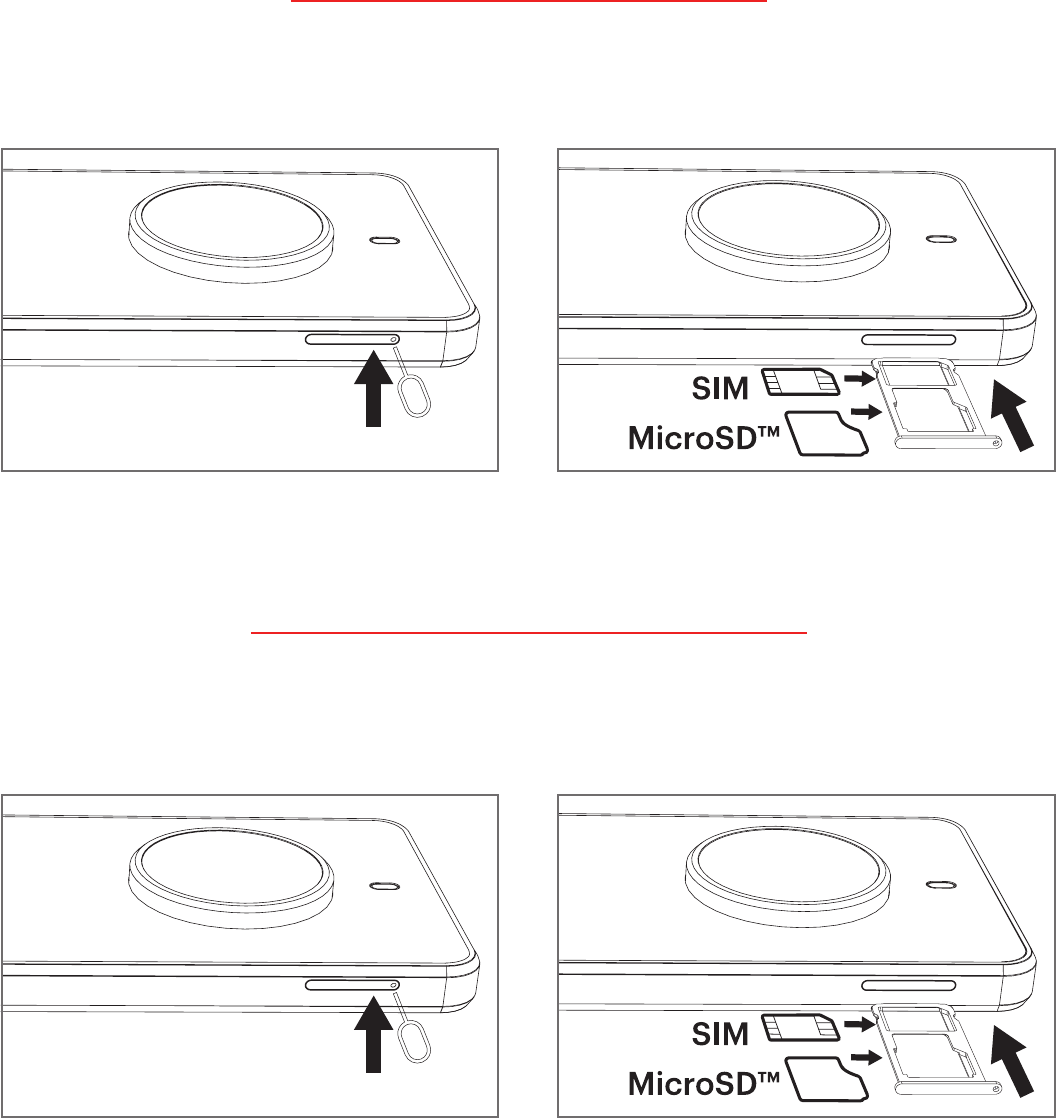 SIM
MicroSD™

SIM
MicroSD™