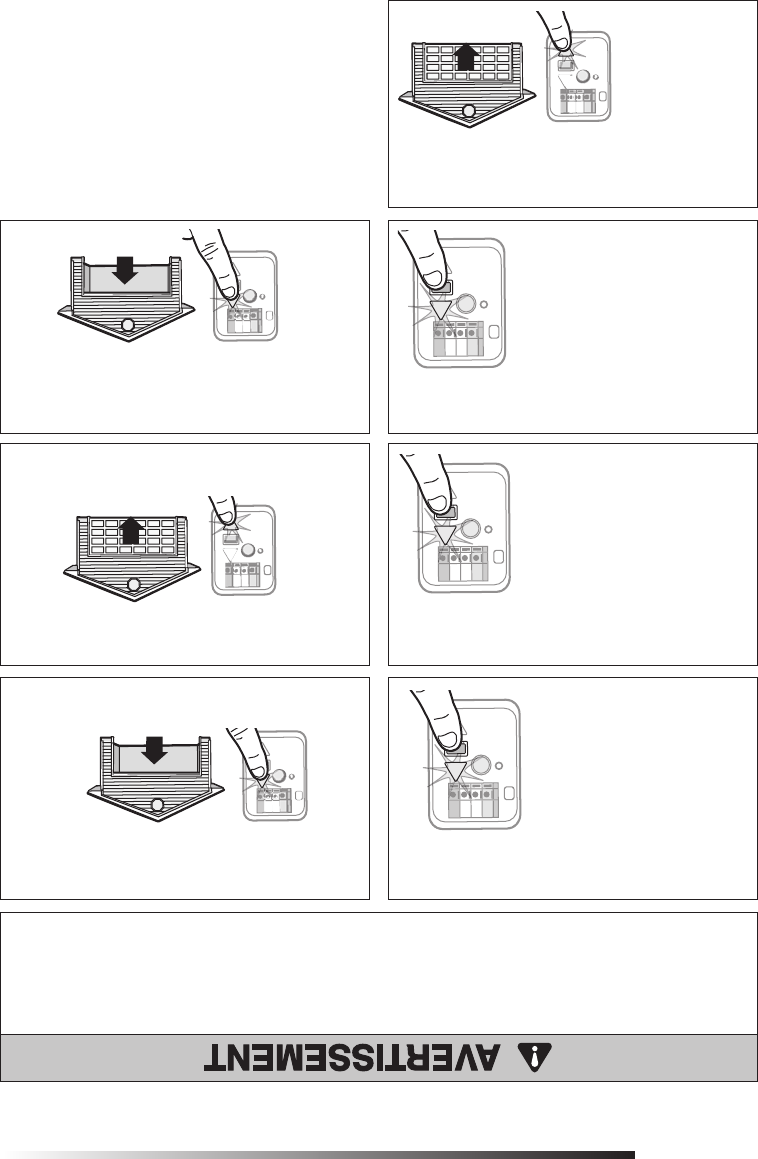 AVERTISSEMENT