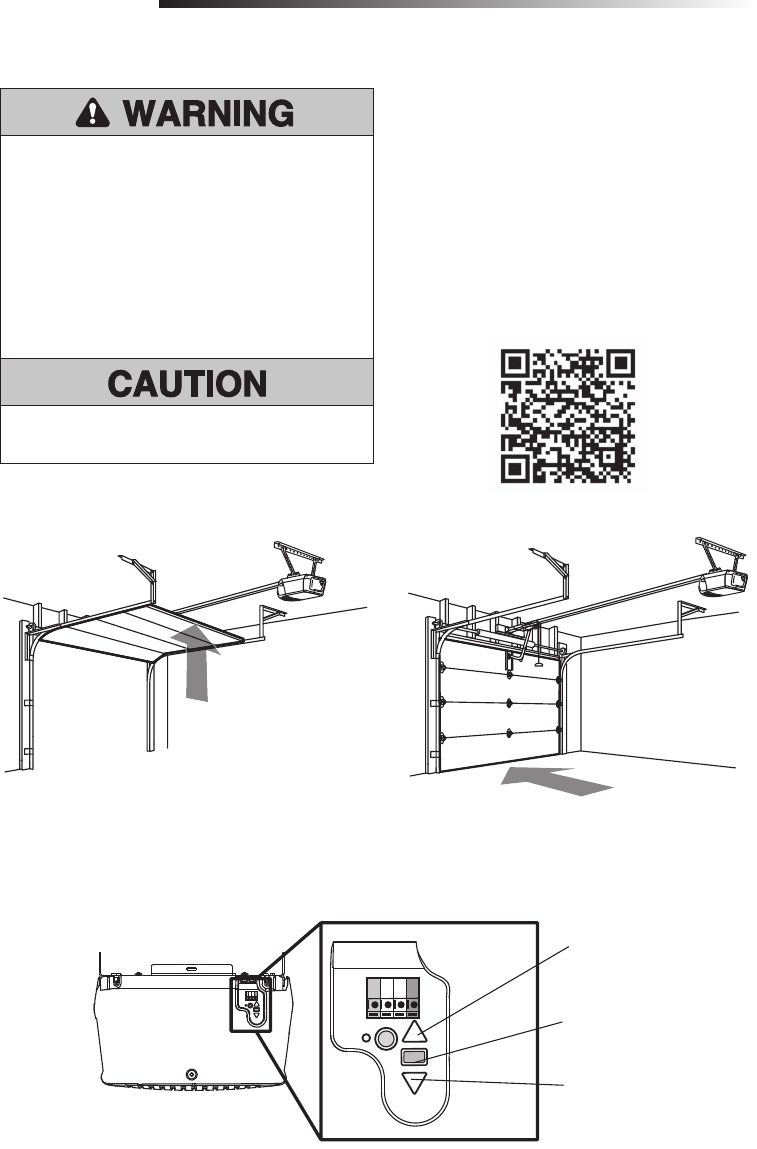 WARNING

CAUTION