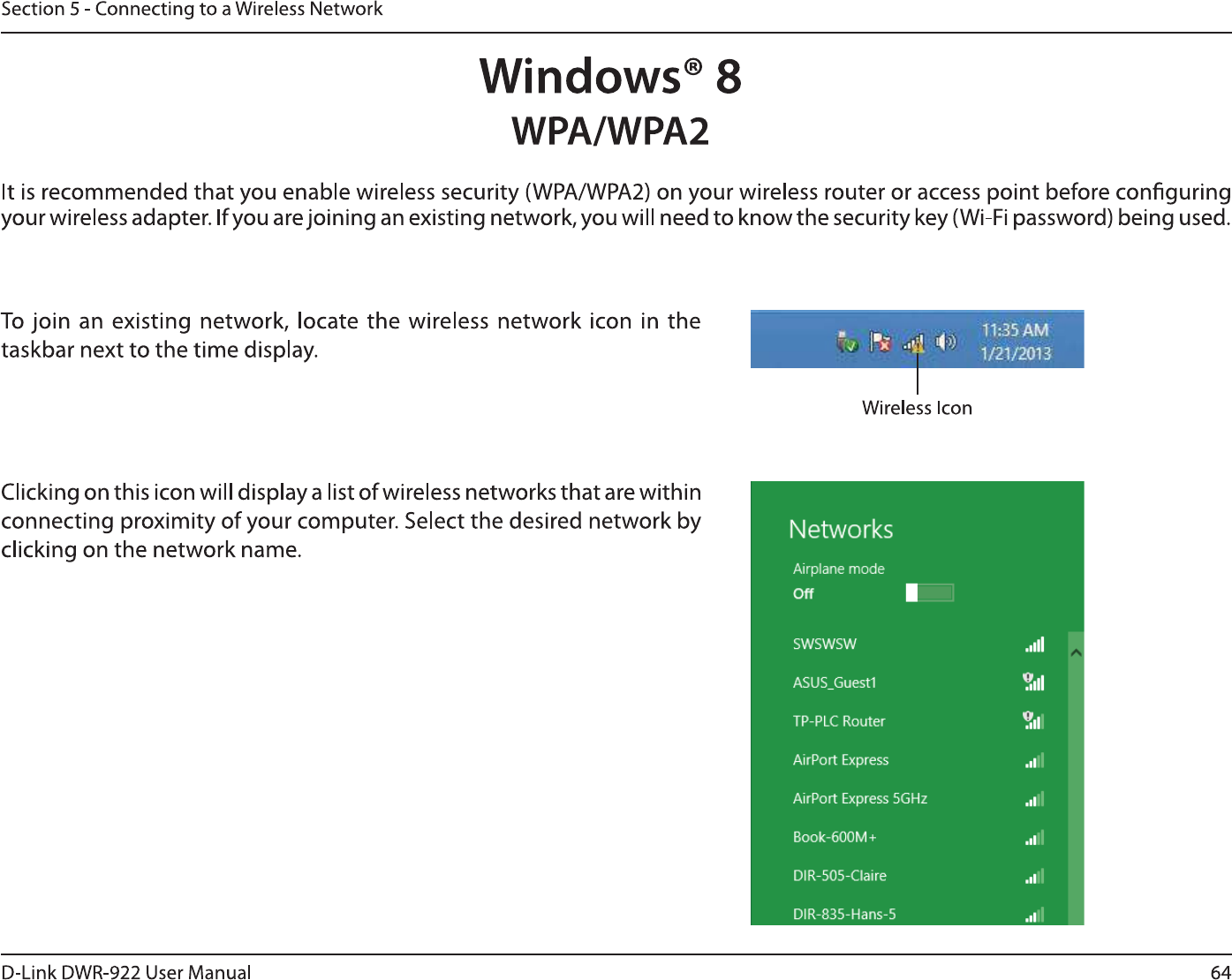 Section 5 - Connecting to a Wireless Network

Windows® 8

WPA/WPA2

It is recommended that you enable wireless security (WPA/WPA2) on your wireless router or access point before configuring your wireless adapter. If you are joining an existing network, you will need to know the security key (Wi-Fi password) being used.

To join an existing network, locate the wireless network icon in the taskbar next to the time display.

11:35 AM
1/21/2013

Wireless Icon

Clicking on this icon will display a list of wireless networks that are within connecting proximity of your computer. Select the desired network by clicking on the network name.

Networks

Airplane mode

Off

SWSWSW

ASUS_Guest1

TP-PLC Router

AirPort Express

AirPort Express 5GHz

Book-600M+

DIR-505-Claire

DIR-835-Hans-5

D-Link DWR-922 User Manual

64