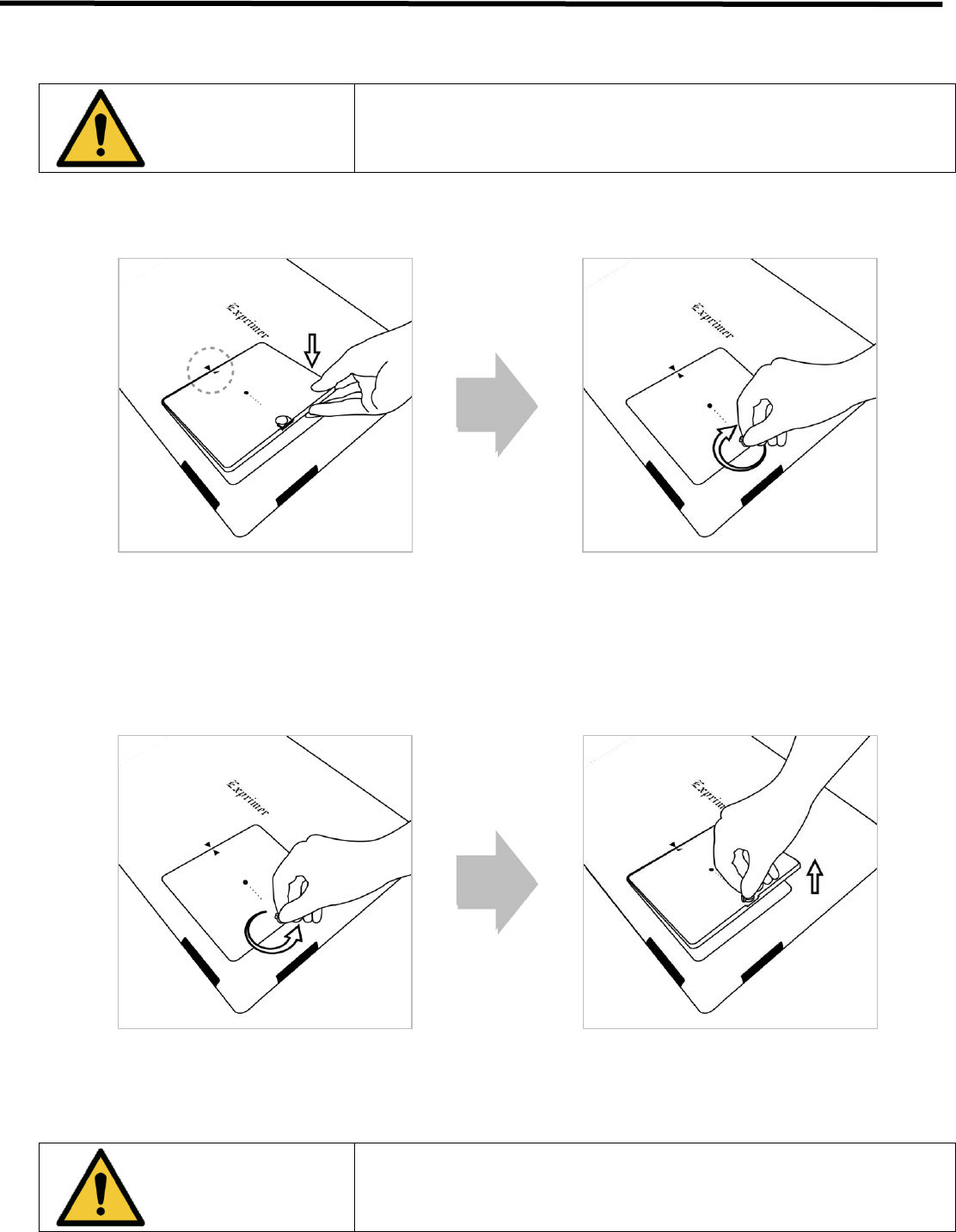 Exprimer

Exprimer

Exprimer

Exprimer