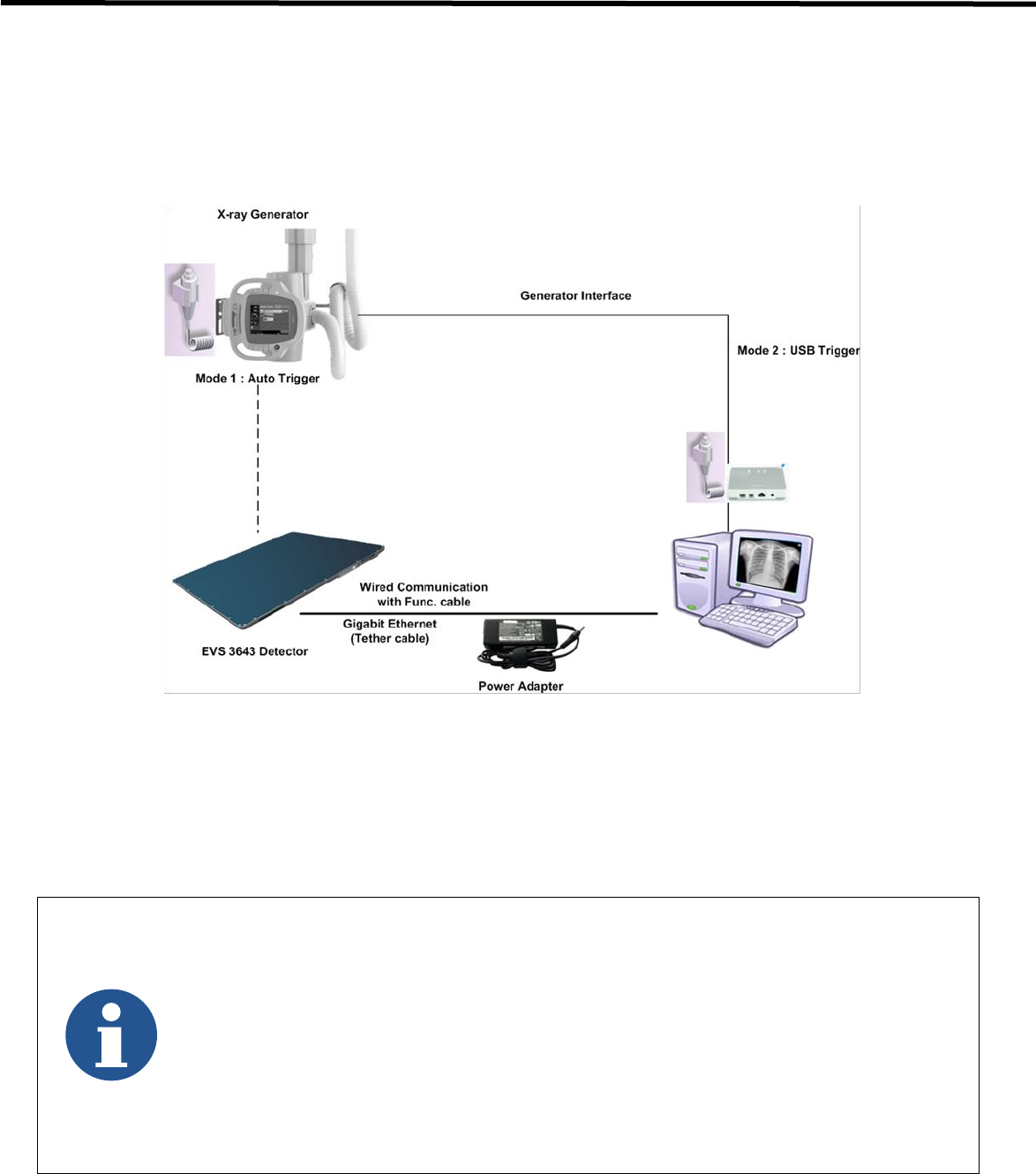 X-ray Generator

Generator Interface

Mode 2 : USB Trigger

Mode 1 : Auto Trigger

Wired Communication with Func. cable

Gigabit Ethernet (Tether cable)

EVS 3643 Detector

Power Adapter