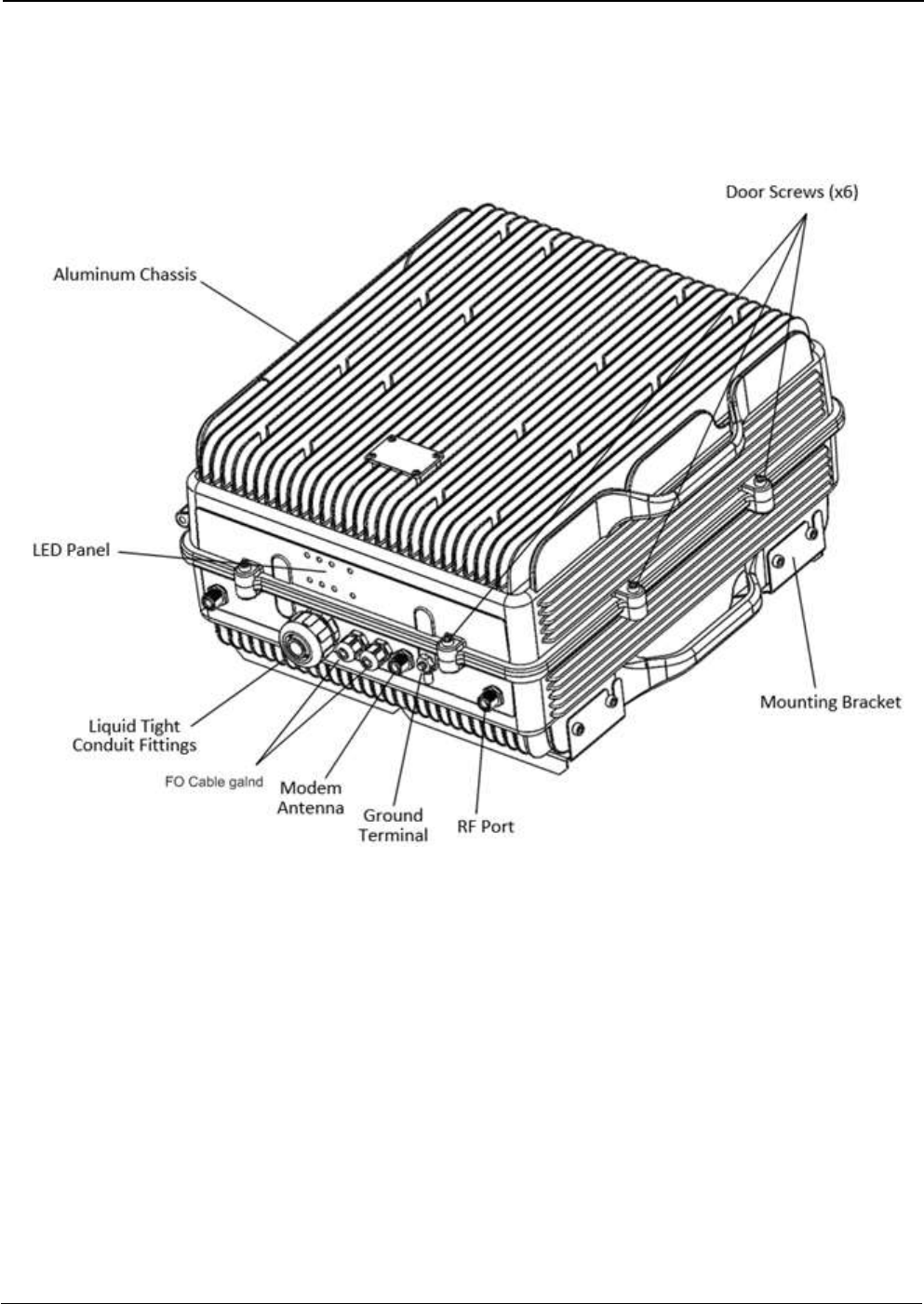 Door Screws (x6)

Aluminum Chassis

LED Panel

Mounting Bracket

Liquid Tight
Conduit Fittings

FO Cable galnd

Modem
Antenna

Ground
Terminal

RF Port