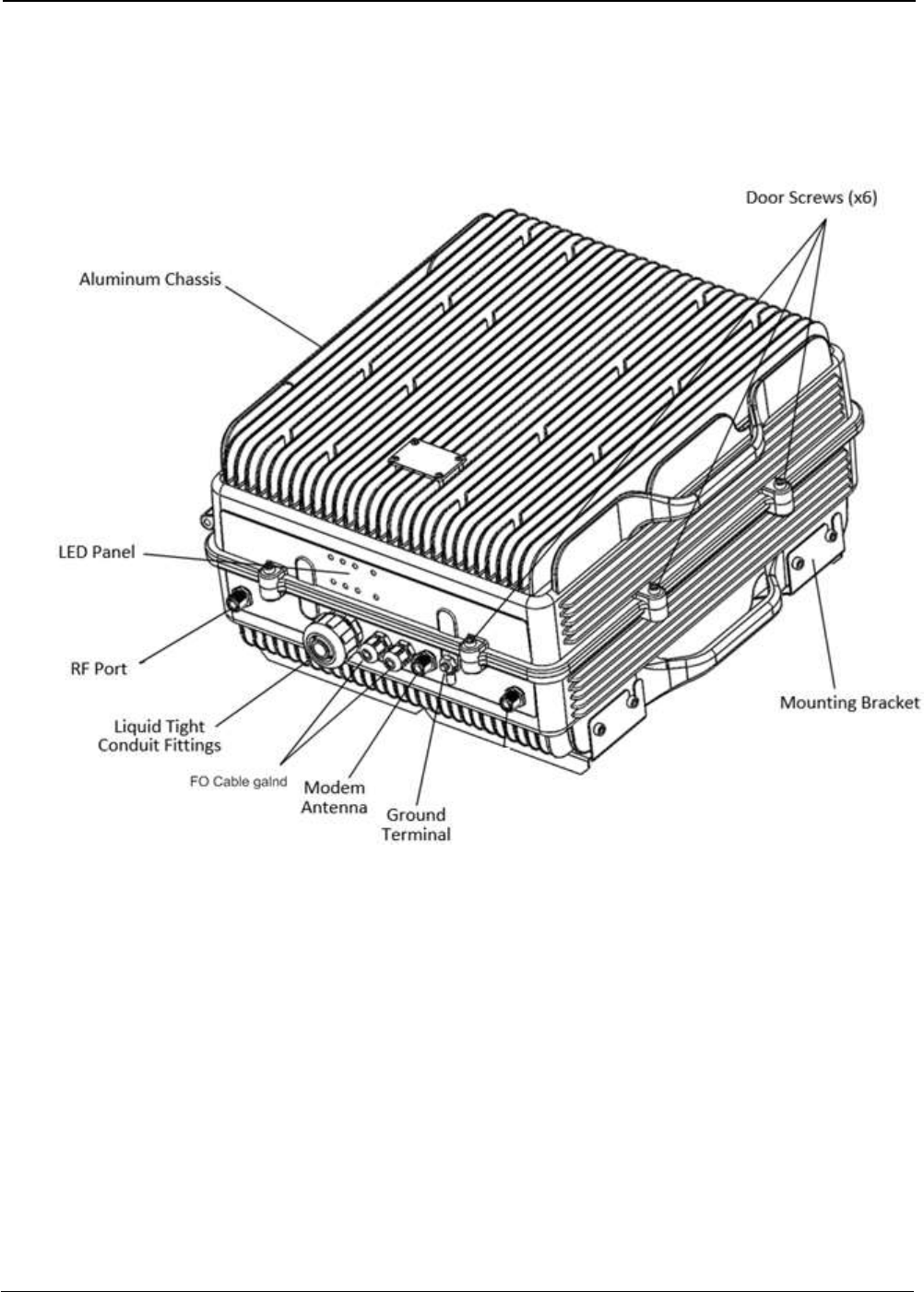 Door Screws (x6)

Aluminum Chassis

LED Panel

RF Port

Liquid Tight Conduit Fittings

FO Cable galnd

Modem Antenna

Ground Terminal

Mounting Bracket