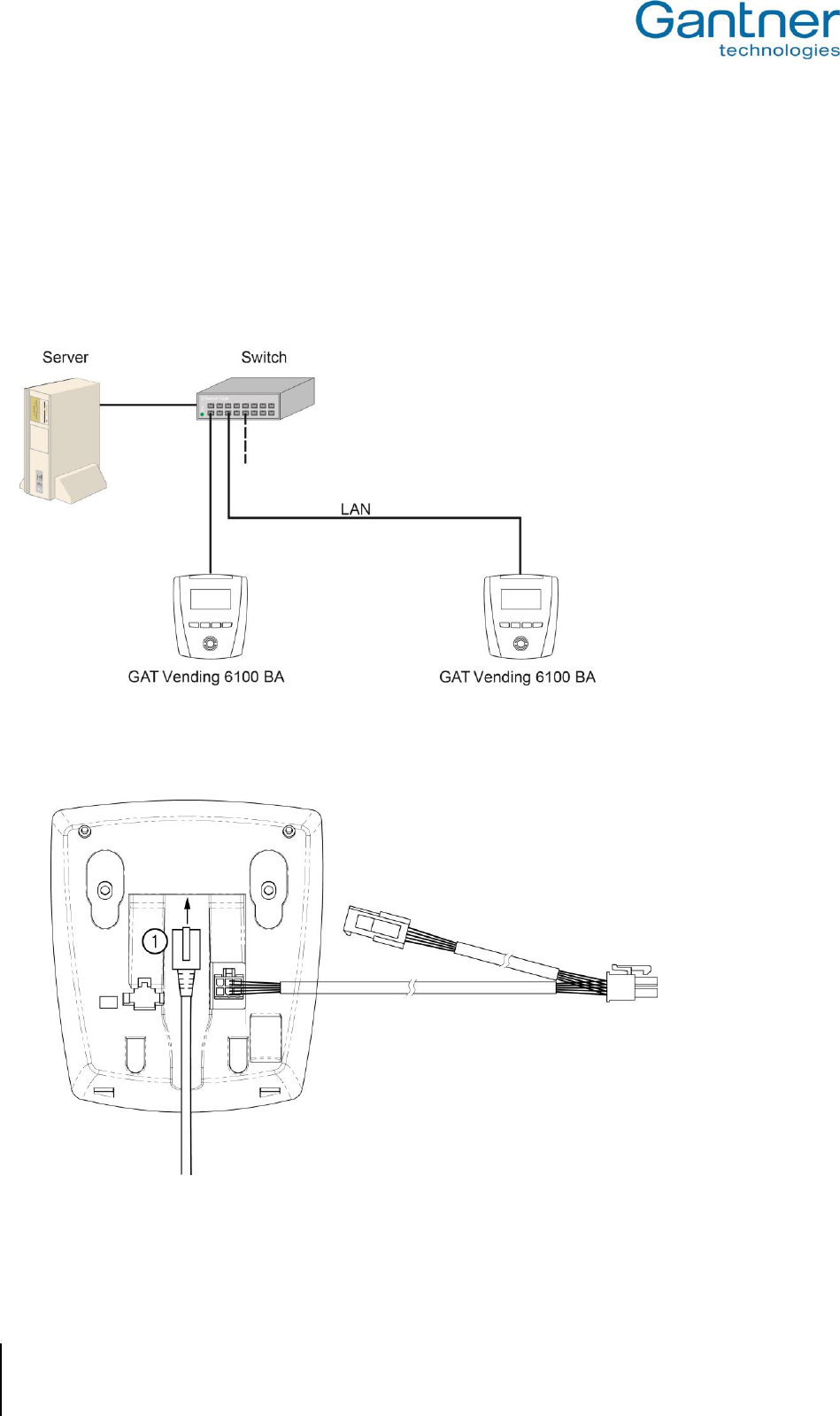 Gantner
technologies

Server

Switch

LAN

GAT Vending 6100 BA

GAT Vending 6100 BA

1