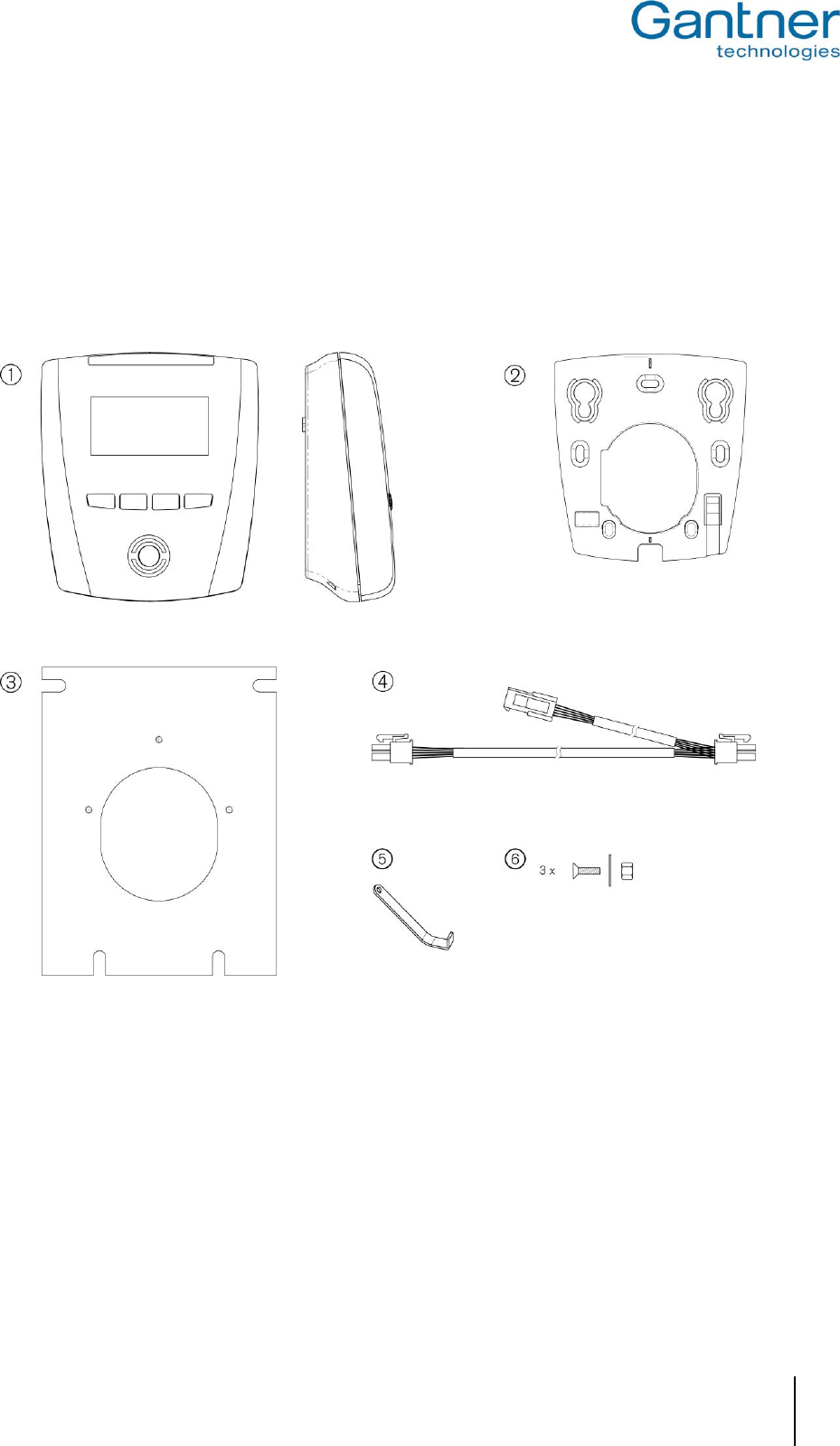 Gantner
technologies

①

②

③

④

⑤

⑥ 3 x