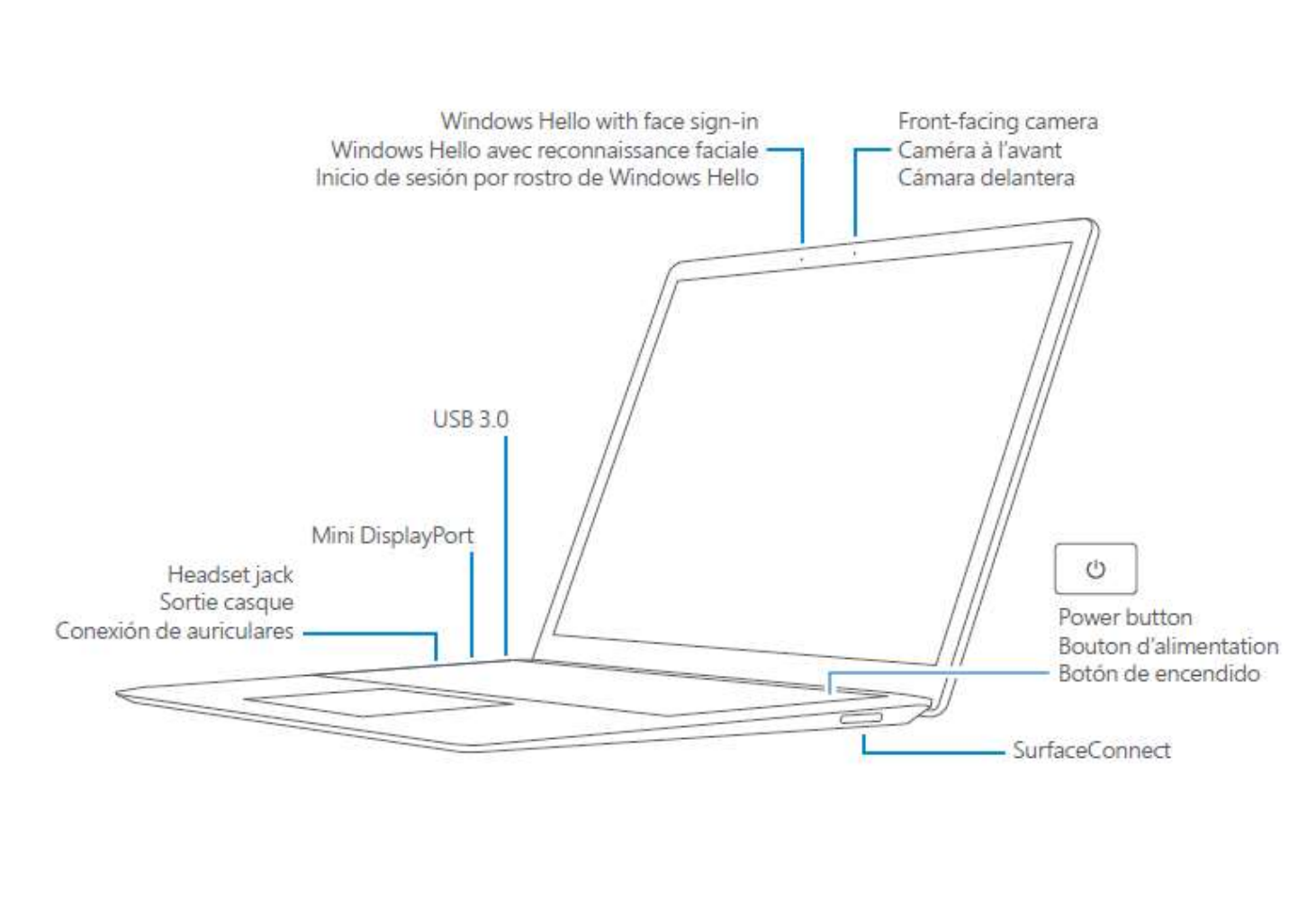 Windows Hello with face sign-in
Windows Hello avec reconnaissance faciale
Inicio de sesión por rostro de Windows Hello

Front-facing camera
Caméra à l'avant
Cámara delantera

USB 3.0

Mini DisplayPort

Headset jack
Sortie casque
Conexión de auriculares

Power button
Bouton d'alimentation
Botón de encendido

SurfaceConnect