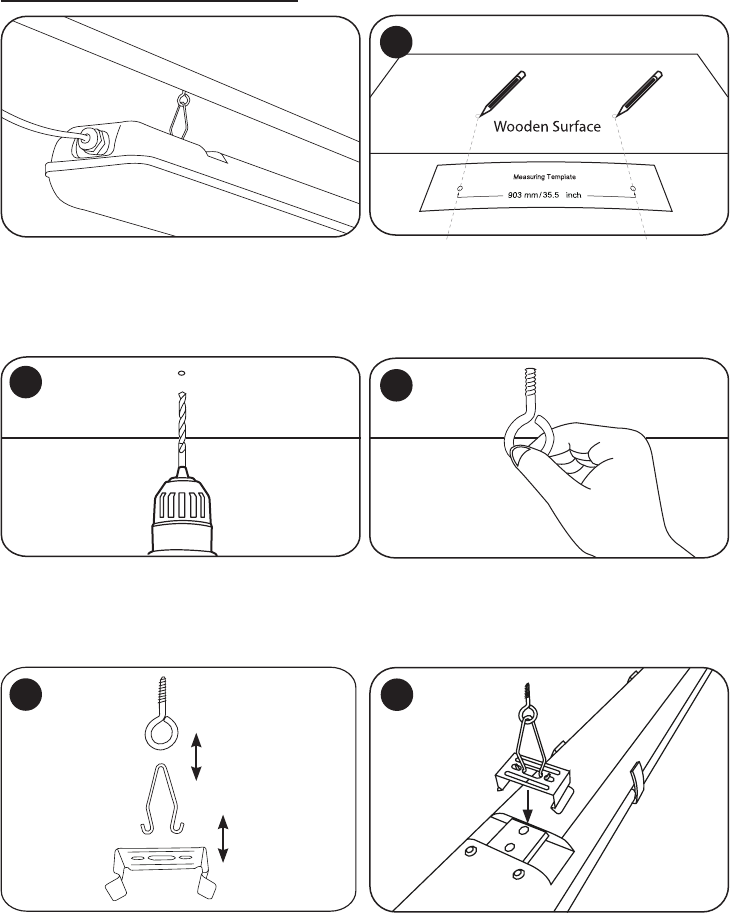 Wooden Surface

Measuring Template

903 mm/35.5 inch