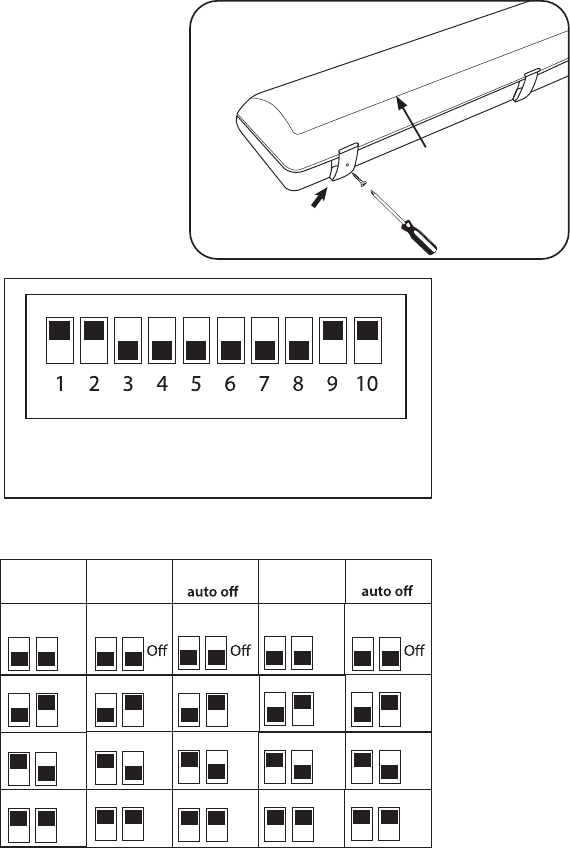 1 2 3 4 5 6 7 8 9 10

| | | auto off | | auto off |
|---|---|---|---|---|
| | Off | Off | | Off |
| | | | | |
| | | | | |
| | | | | |