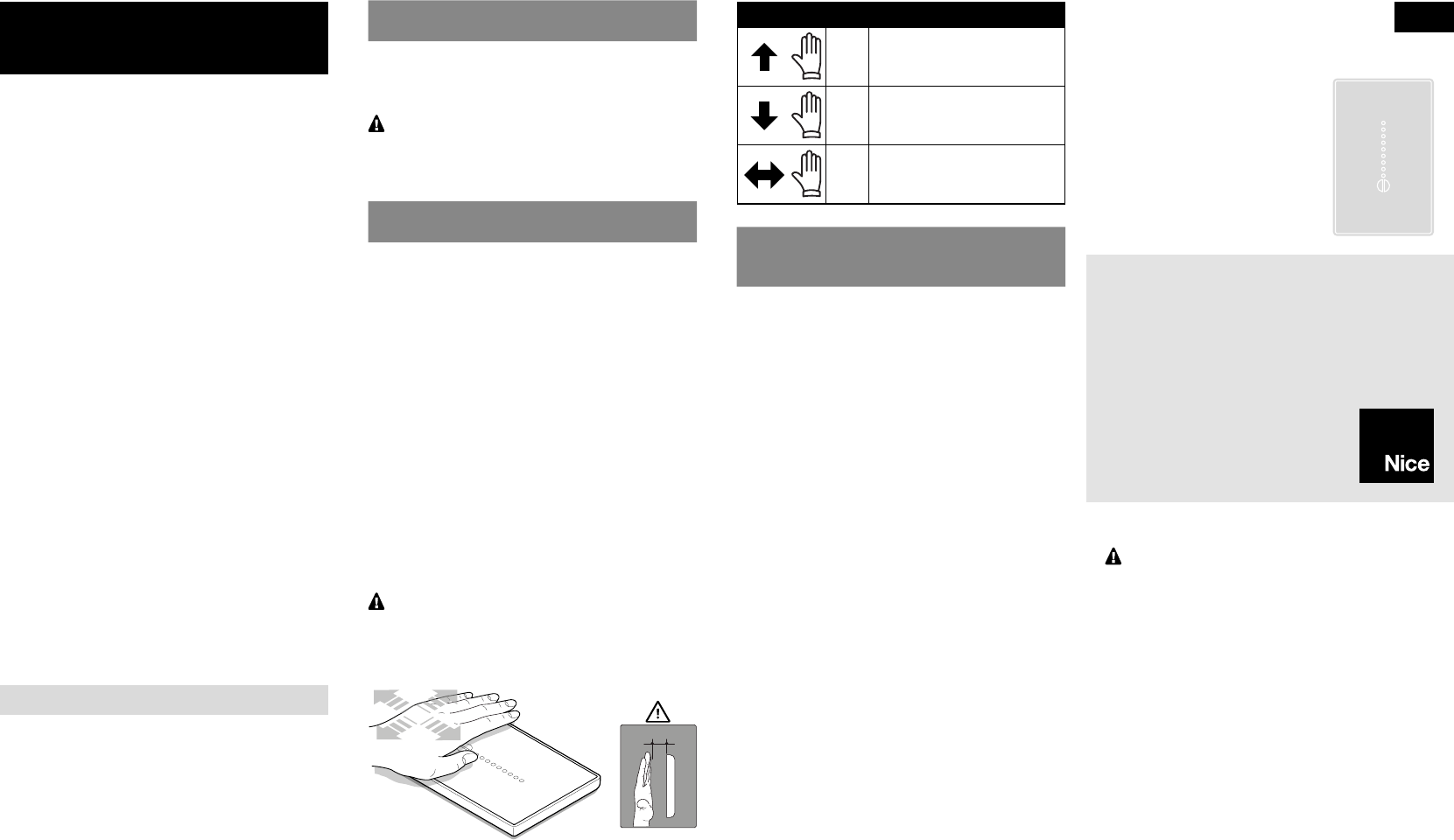 Nice