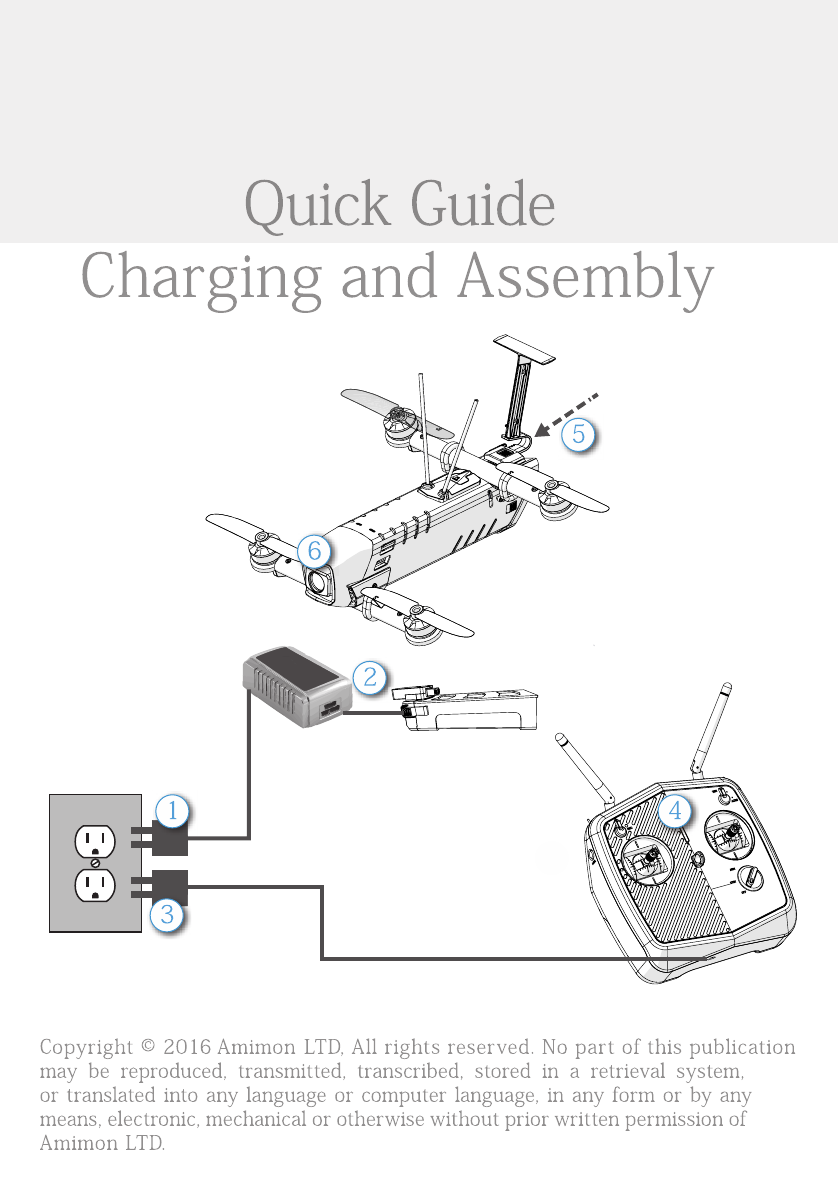 Quick Guide
Charging and Assembly

5

6

2

1

4

3

Copyright © 2016 Amimon LTD, All rights reserved. No part of this publication may be reproduced, transmitted, transcribed, stored in a retrieval system, or translated into any language or computer language, in any form or by any means, electronic, mechanical or otherwise without prior written permission of Amimon LTD.