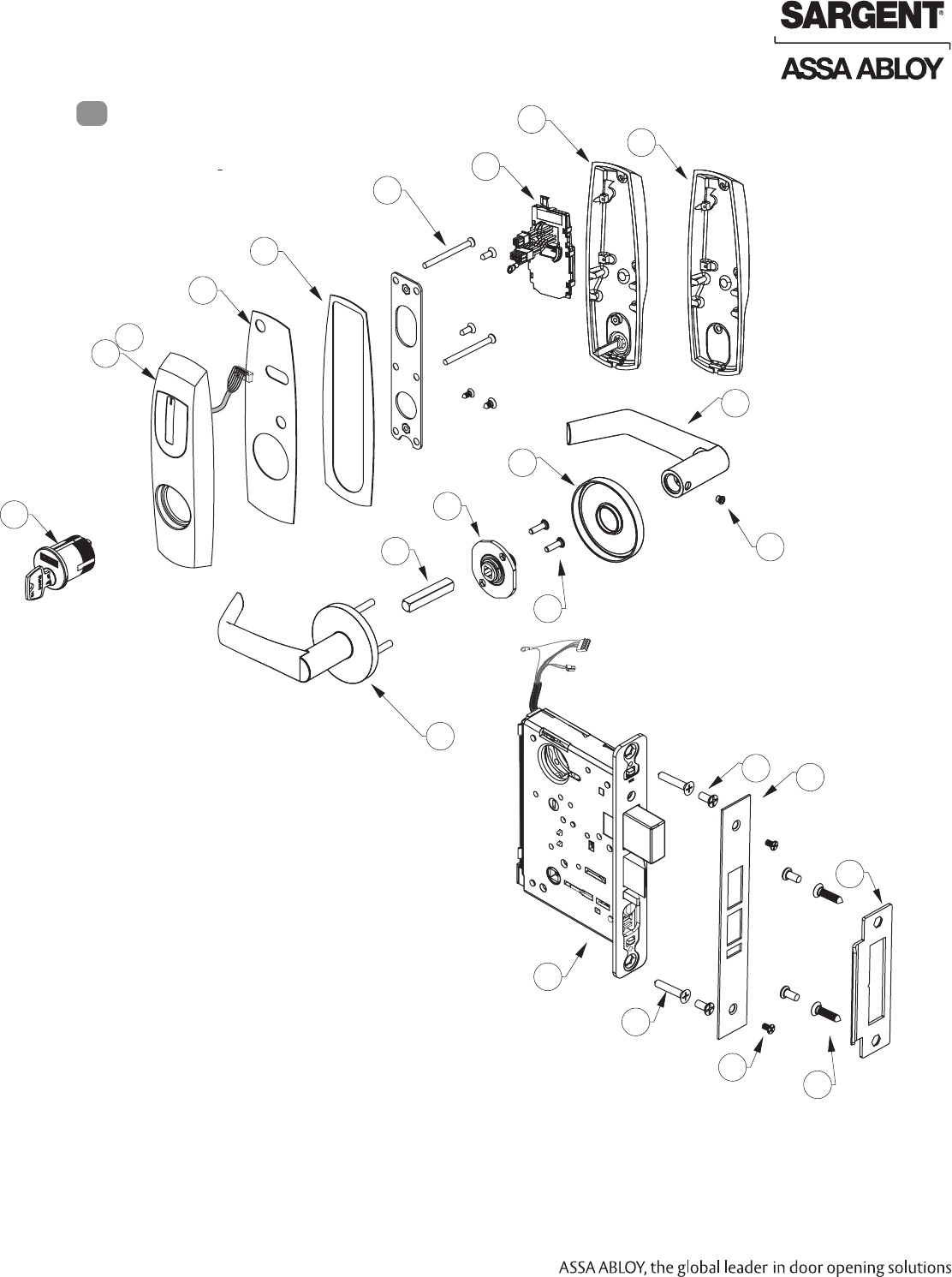 SARGENT®
ASSA ABLOY

ASSA ABLOY, the global leader in door opening solutions