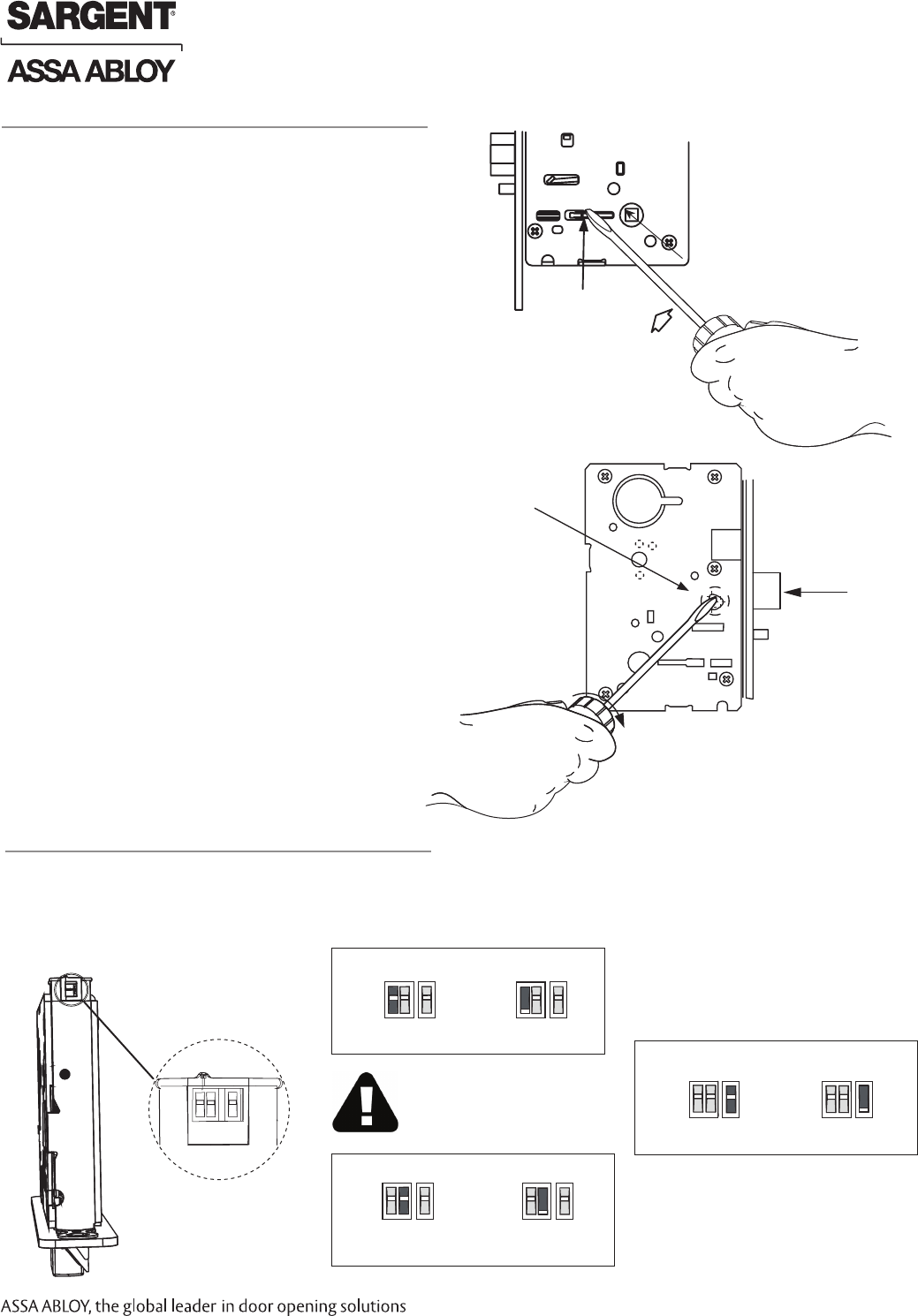 SARGENT®

ASSA ABLOY

ASSA ABLOY, the global leader in door opening solutions