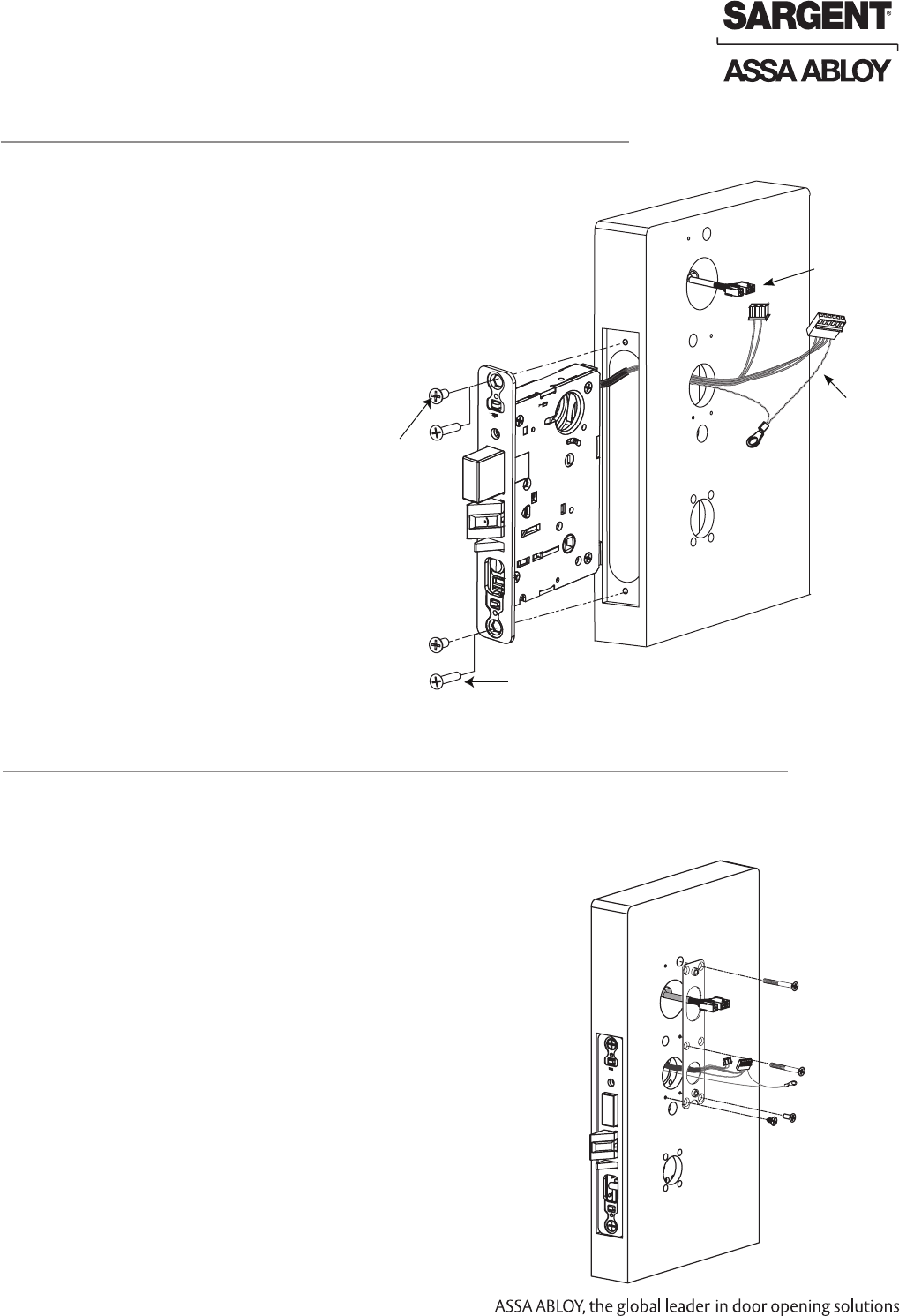 SARGENT®
ASSA ABLOY

ASSA ABLOY, the global leader in door opening solutions