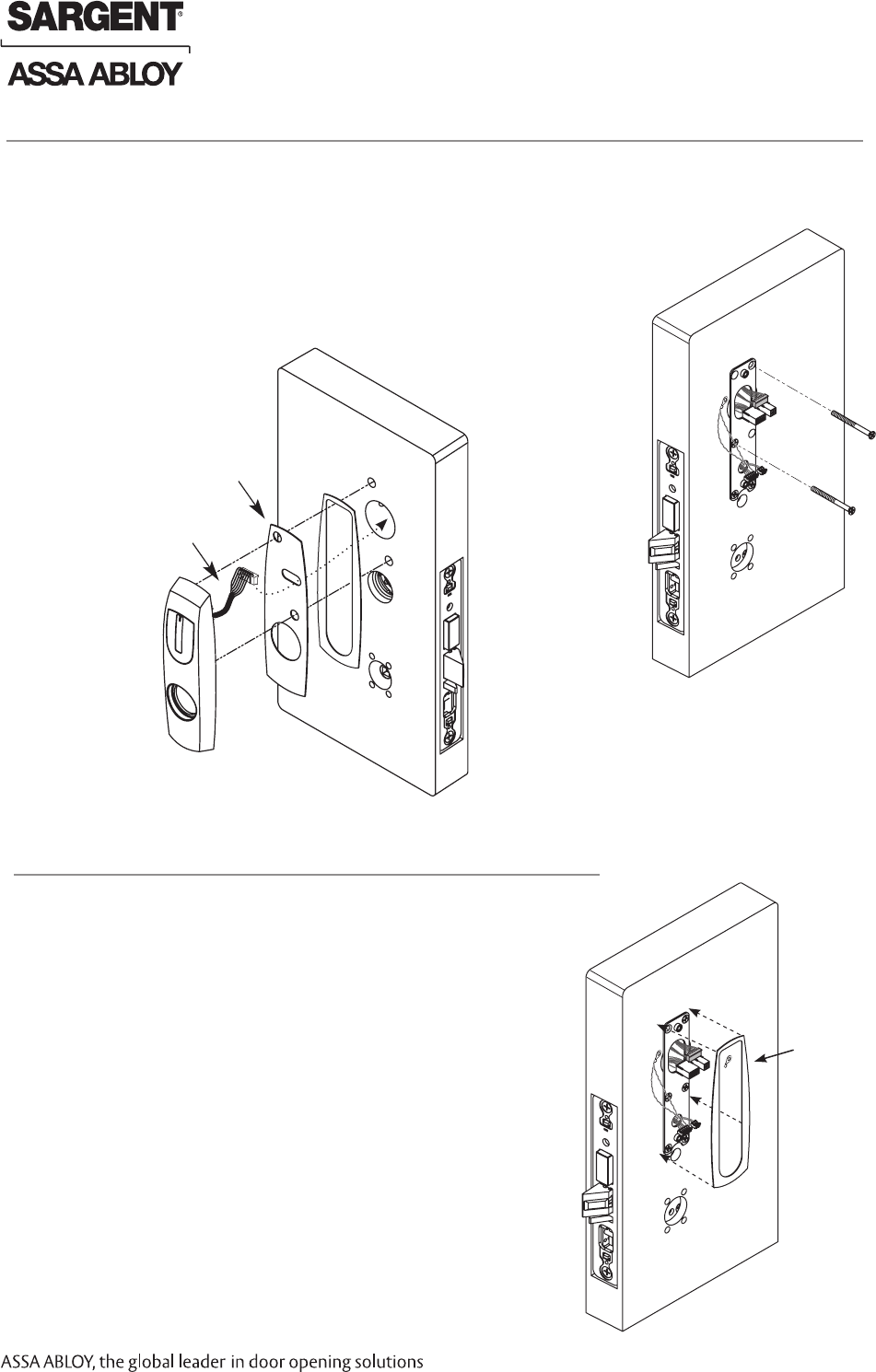 SARGENT®

ASSA ABLOY

ASSA ABLOY, the global leader in door opening solutions