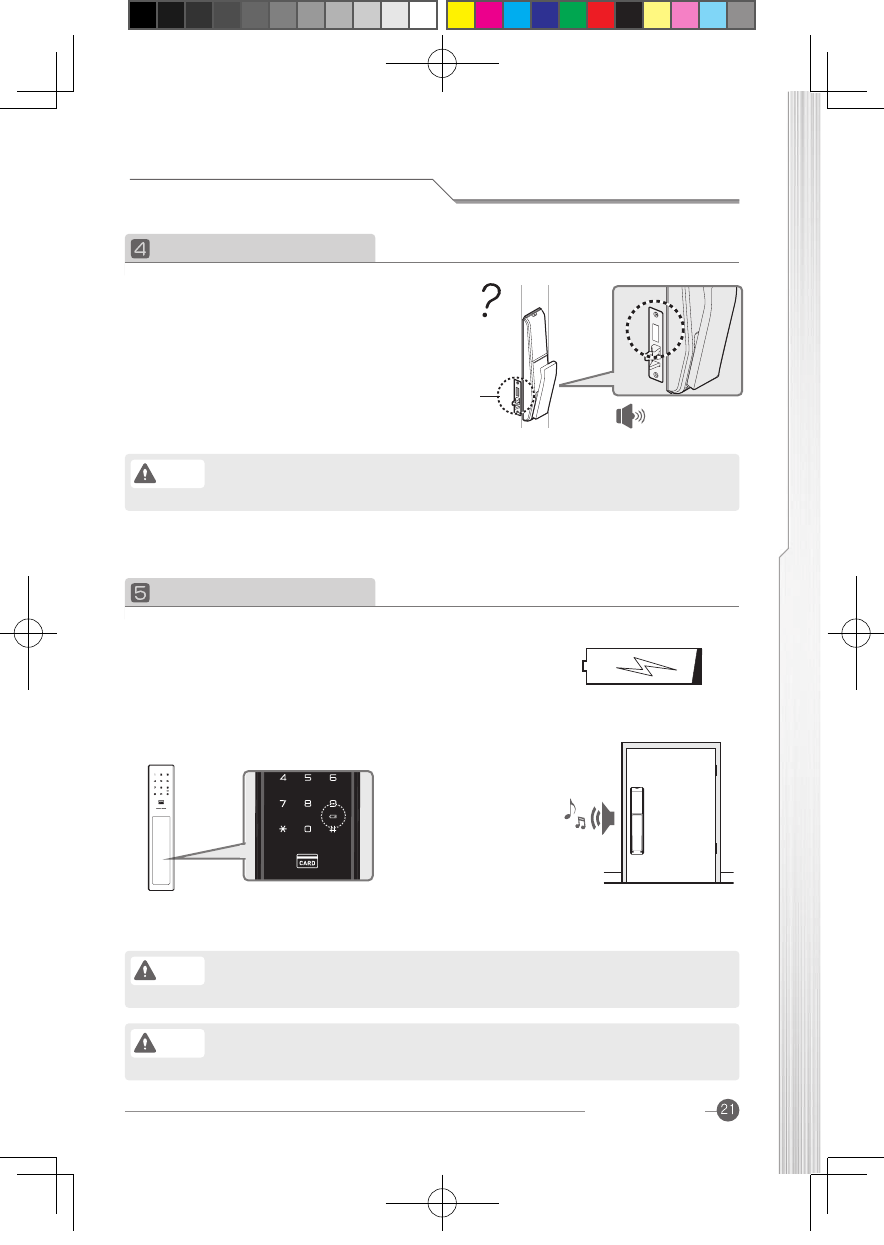 4

?

5

4 5 6
7 8 9
* 0 #
CARD

21