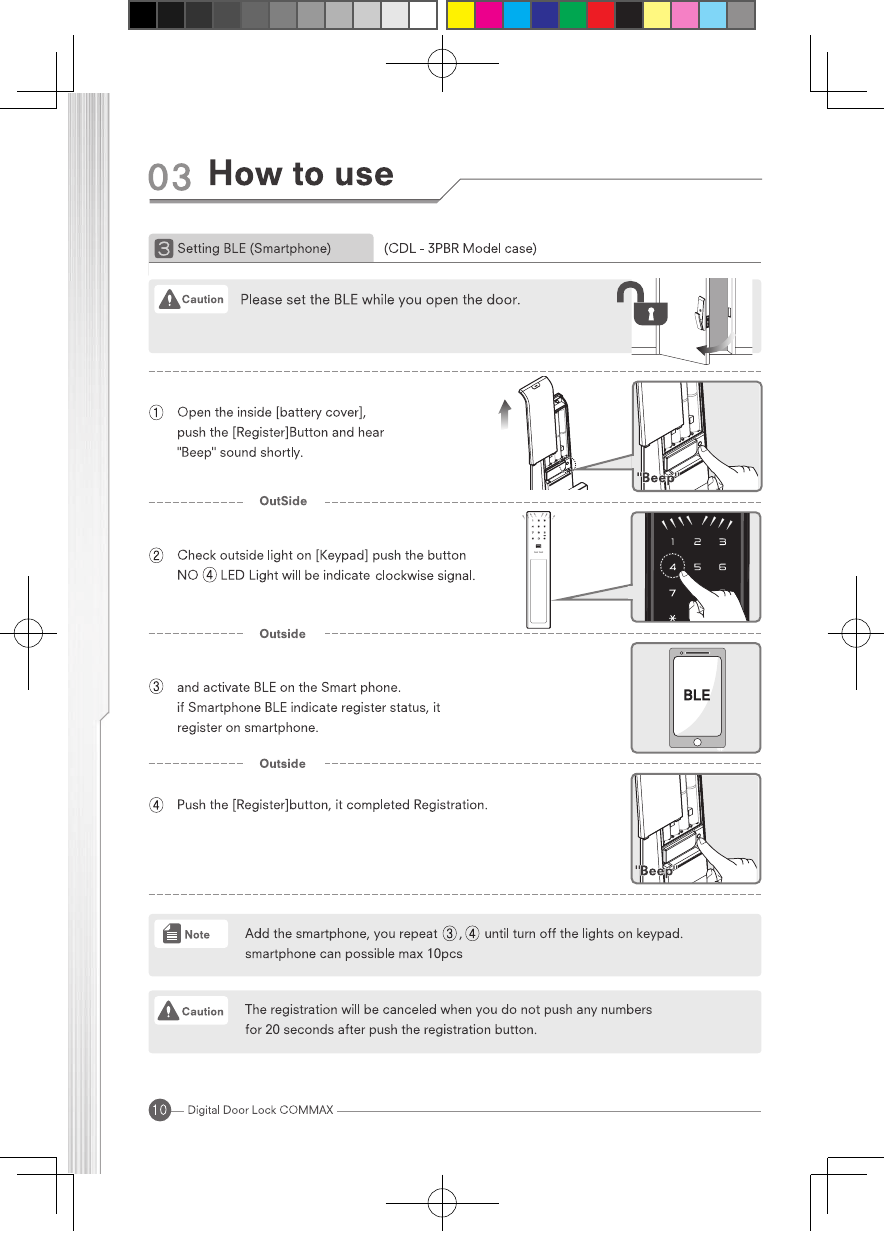 03 How to use

3 Setting BLE (Smartphone) (CDL - 3PBR Model case)

Caution Please set the BLE while you open the door.

① Open the inside [battery cover], push the [Register]Button and hear "Beep" sound shortly.

"Beep"

OutSide

② Check outside light on [Keypad] push the button NO ④ LED Light will be indicate clockwise signal.

1 2 3
4 5 6
7
*

Outside

③ and activate BLE on the Smart phone. if Smartphone BLE indicate register status, it register on smartphone.

BLE

Outside

④ Push the [Register]button, it completed Registration.

"Beep"

Note Add the smartphone, you repeat ③, ④ until turn off the lights on keypad. smartphone can possible max 10pcs

Caution The registration will be canceled when you do not push any numbers for 20 seconds after push the registration button.

10 Digital Door Lock COMMAX