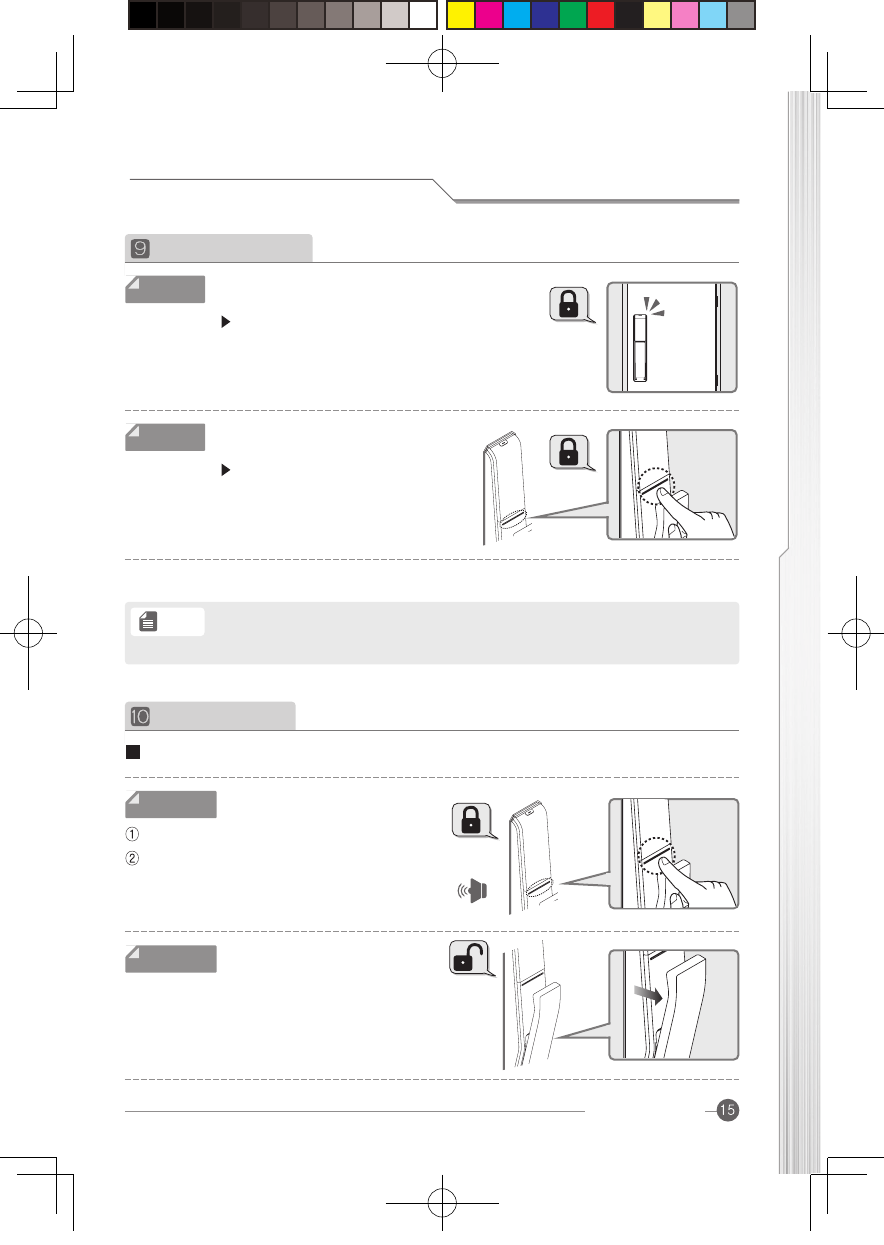 9

10

①
②

15