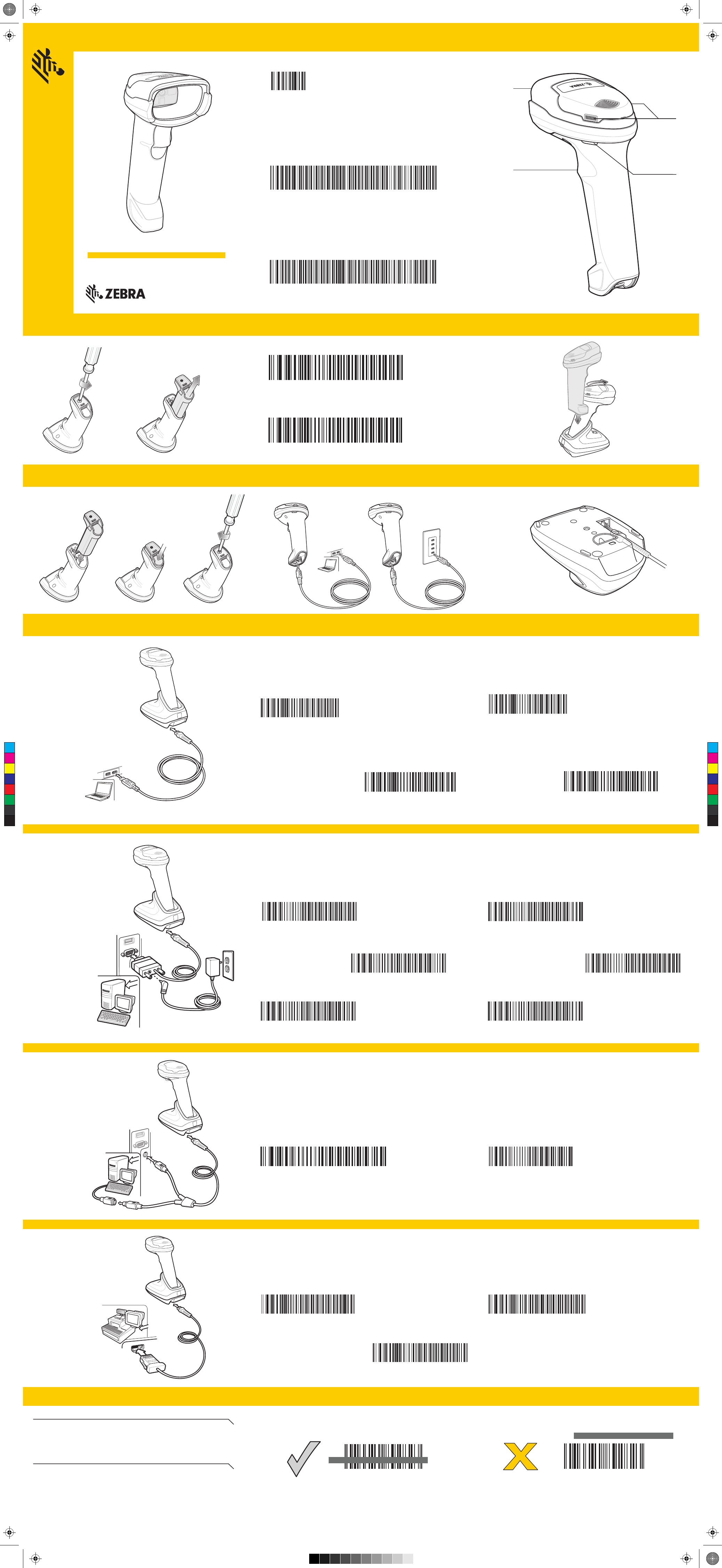 ZEBRA