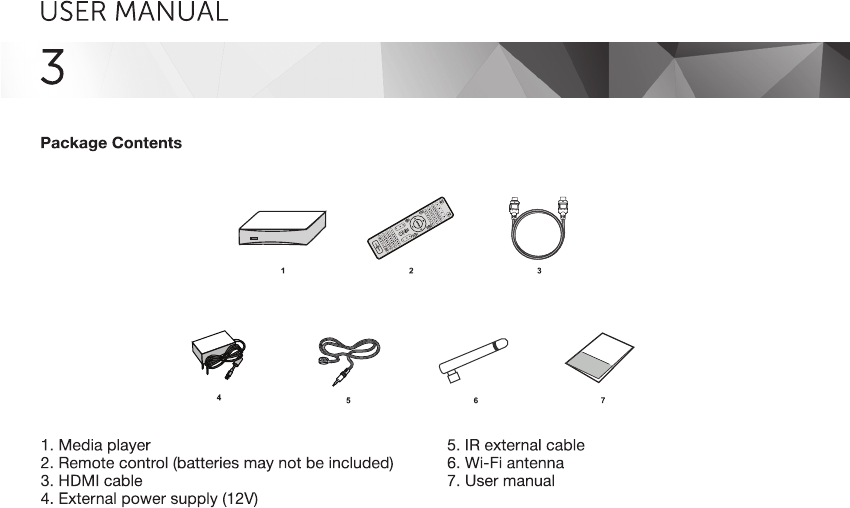 USER MANUAL

3

Package Contents

1

2

3

4

5

6

7

1. Media player
2. Remote control (batteries may not be included)
3. HDMI cable
4. External power supply (12V)

5. IR external cable
6. Wi-Fi antenna
7. User manual