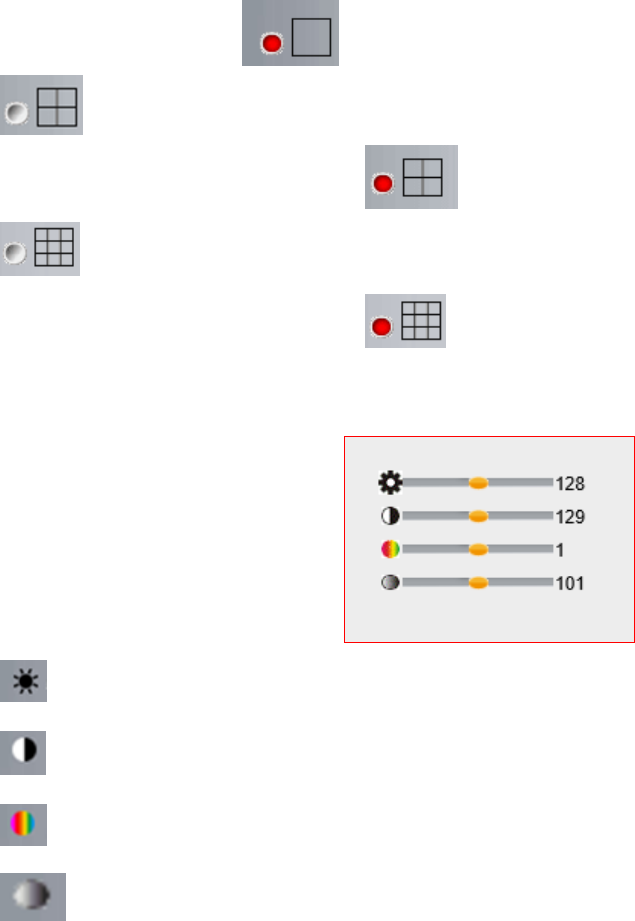 128
129
1
101