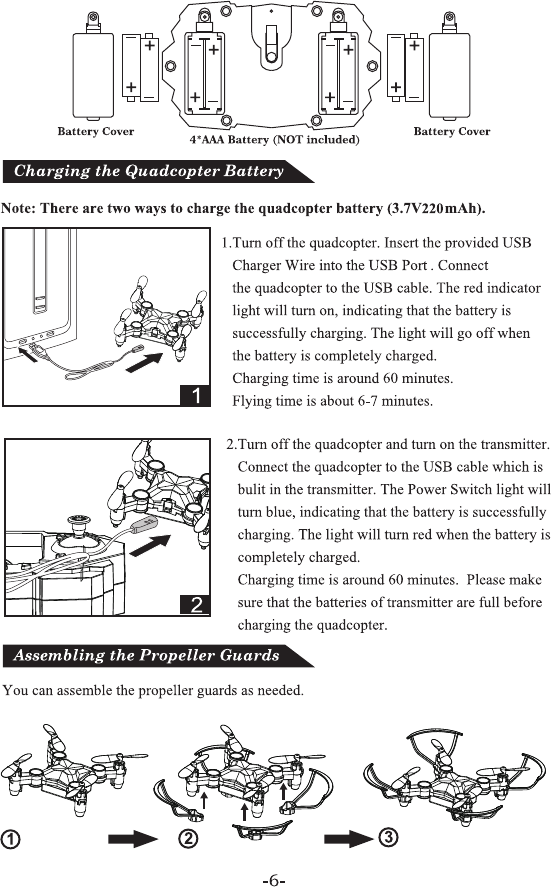 Battery Cover

4*AAA Battery (NOT included)

Battery Cover

Charging the Quadcopter Battery

Note: There are two ways to charge the quadcopter battery (3.7V220mAh).

1

1.Turn off the quadcopter. Insert the provided USB Charger Wire into the USB Port . Connect the quadcopter to the USB cable. The red indicator light will turn on, indicating that the battery is successfully charging. The light will go off when the battery is completely charged.
Charging time is around 60 minutes.
Flying time is about 6-7 minutes.

2

2.Turn off the quadcopter and turn on the transmitter. Connect the quadcopter to the USB cable which is bulit in the transmitter. The Power Switch light will turn blue, indicating that the battery is successfully charging. The light will turn red when the battery is completely charged.
Charging time is around 60 minutes. Please make sure that the batteries of transmitter are full before charging the quadcopter.

Assembling the Propeller Guards

You can assemble the propeller guards as needed.

① ② ③

-6-