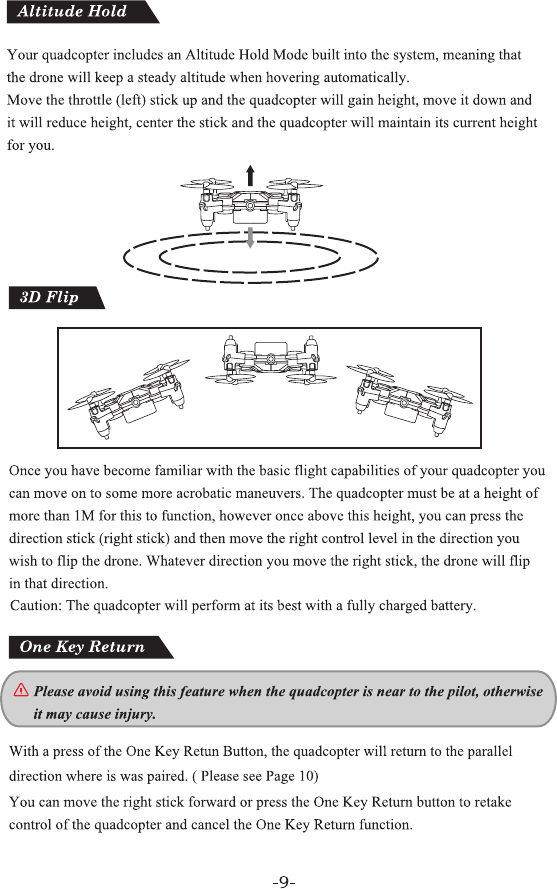 Altitude Hold

Your quadcopter includes an Altitude Hold Mode built into the system, meaning that the drone will keep a steady altitude when hovering automatically.
Move the throttle (left) stick up and the quadcopter will gain height, move it down and it will reduce height, center the stick and the quadcopter will maintain its current height for you.

3D Flip

Once you have become familiar with the basic flight capabilities of your quadcopter you can move on to some more acrobatic maneuvers. The quadcopter must be at a height of more than 1M for this to function, however once above this height, you can press the direction stick (right stick) and then move the right control level in the direction you wish to flip the drone. Whatever direction you move the right stick, the drone will flip in that direction.
Caution: The quadcopter will perform at its best with a fully charged battery.

One Key Return

Please avoid using this feature when the quadcopter is near to the pilot, otherwise it may cause injury.

With a press of the One Key Retun Button, the quadcopter will return to the parallel direction where is was paired. ( Please see Page 10)
You can move the right stick forward or press the One Key Return button to retake control of the quadcopter and cancel the One Key Return function.

-9-