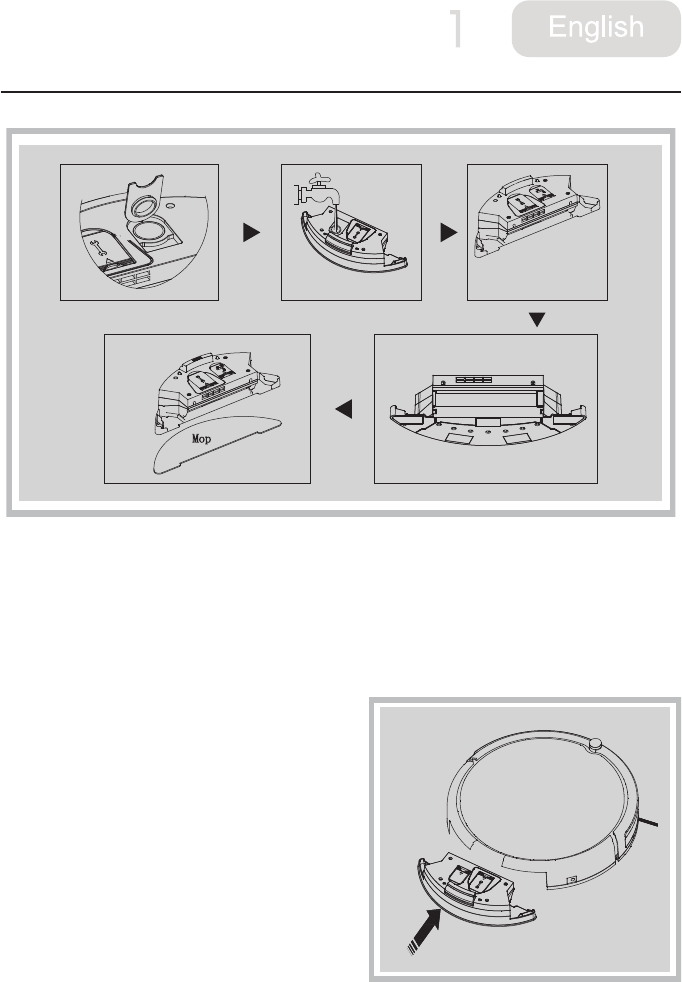 1 English

Mop