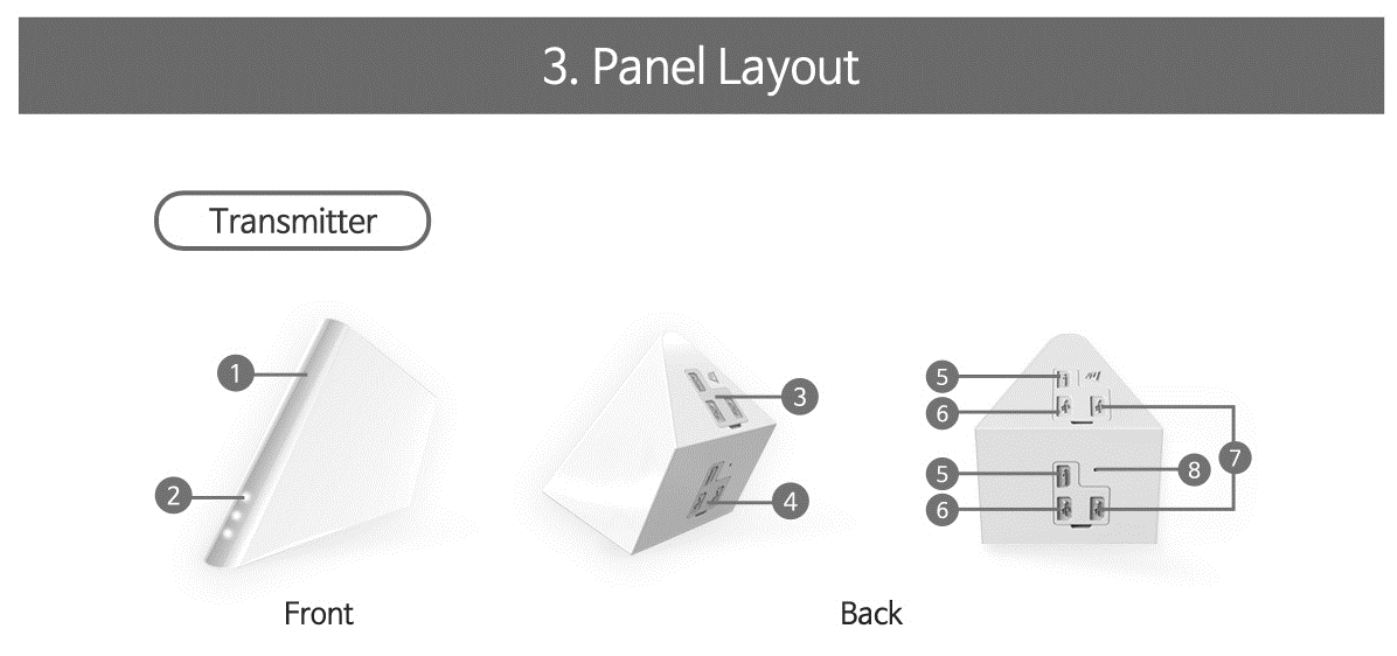 3. Panel Layout

Transmitter

1

2

3

4

5

6

5

6

8

7

Front

Back