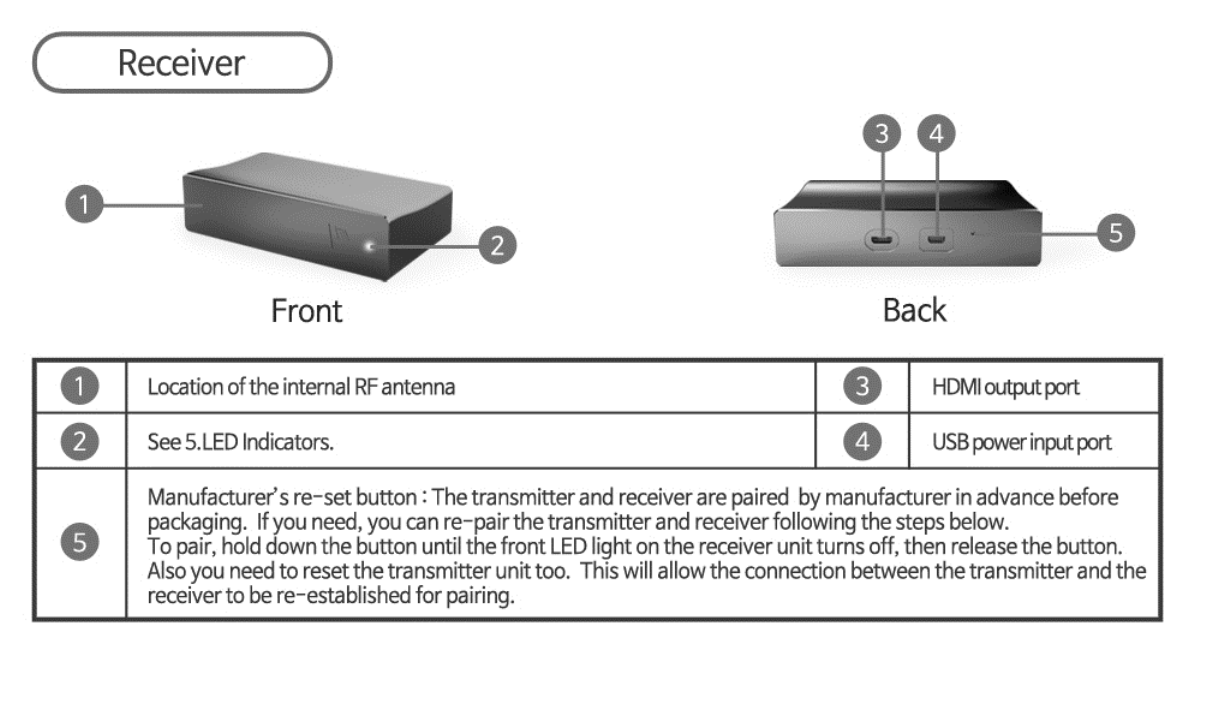 Receiver

1

2

Front

3 4

5

Back

| 1 | Location of the internal RF antenna | 3 | HDMI output port |
|---|---|---|---|
| 2 | See 5.LED Indicators. | 4 | USB power input port |
| 5 | Manufacturer's re-set button : The transmitter and receiver are paired by manufacturer in advance before packaging. If you need, you can re-pair the transmitter and receiver following the steps below. To pair, hold down the button until the front LED light on the receiver unit turns off, then release the button. Also you need to reset the transmitter unit too. This will allow the connection between the transmitter and the receiver to be re-established for pairing. | | |