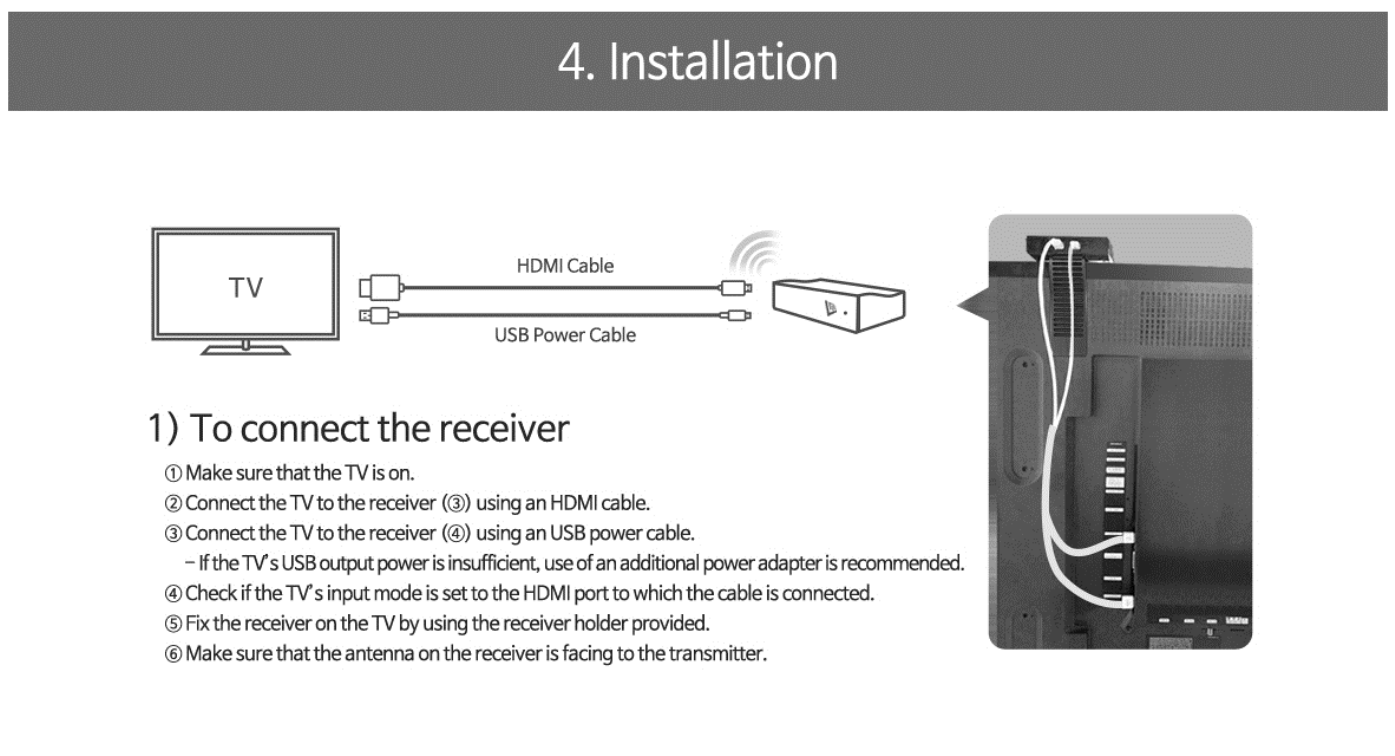 4. Installation

TV

HDMI Cable

USB Power Cable

1) To connect the receiver

① Make sure that the TV is on.
② Connect the TV to the receiver (③) using an HDMI cable.
③ Connect the TV to the receiver (④) using an USB power cable.
– If the TV's USB output power is insufficient, use of an additional power adapter is recommended.
④ Check if the TV's input mode is set to the HDMI port to which the cable is connected.
⑤ Fix the receiver on the TV by using the receiver holder provided.
⑥ Make sure that the antenna on the receiver is facing to the transmitter.