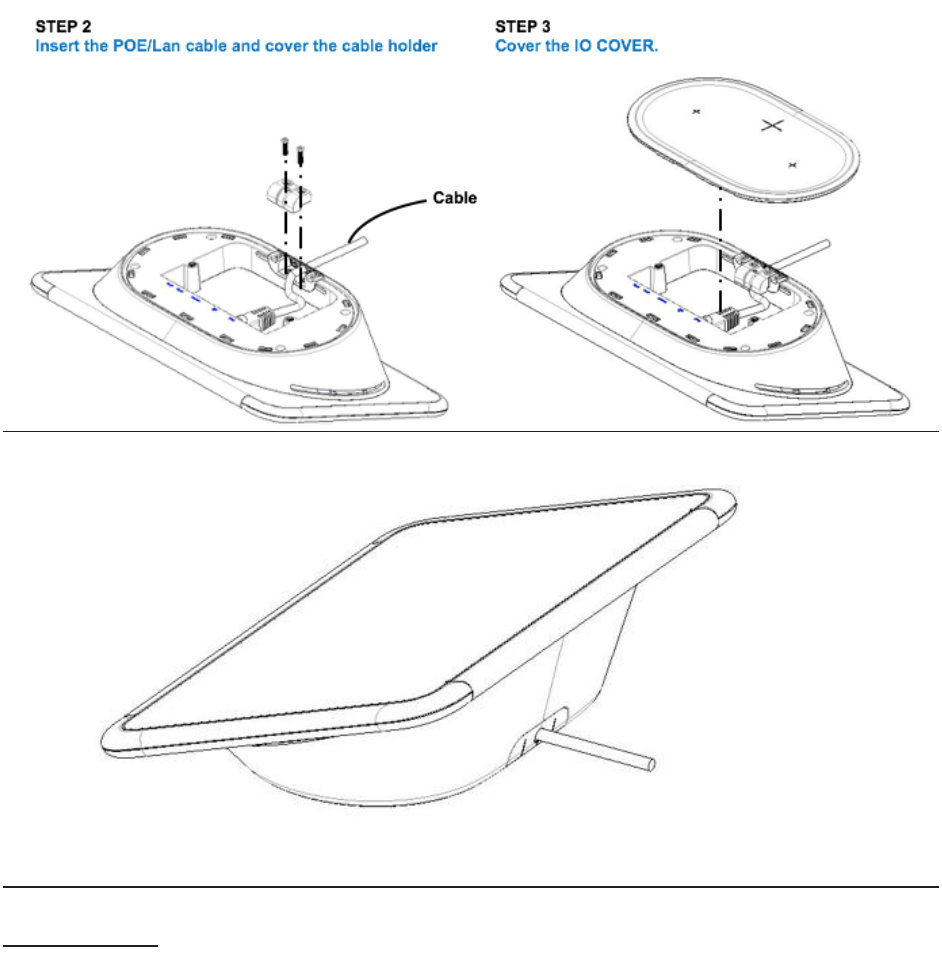 STEP 2
Insert the POE/Lan cable and cover the cable holder

Cable

STEP 3
Cover the IO COVER.