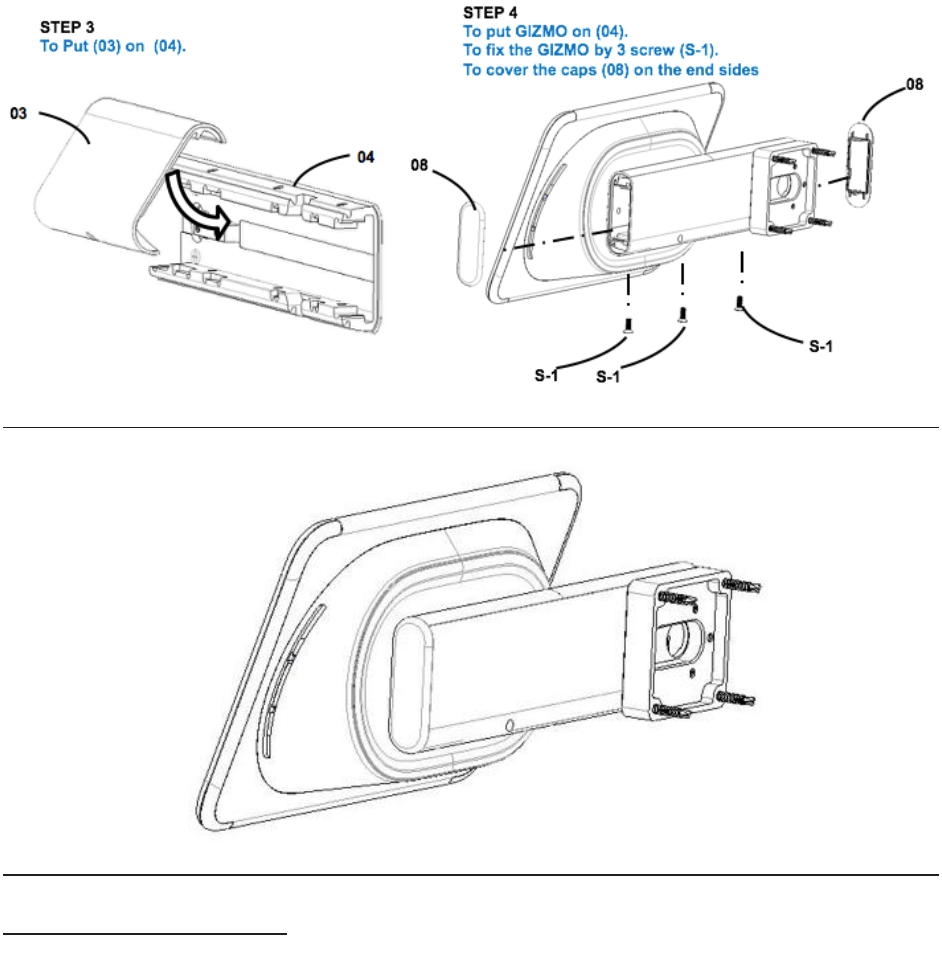 STEP 3
To Put (03) on (04).

03

04

STEP 4
To put GIZMO on (04).
To fix the GIZMO by 3 screw (S-1).
To cover the caps (08) on the end sides

08

08

S-1

S-1

S-1