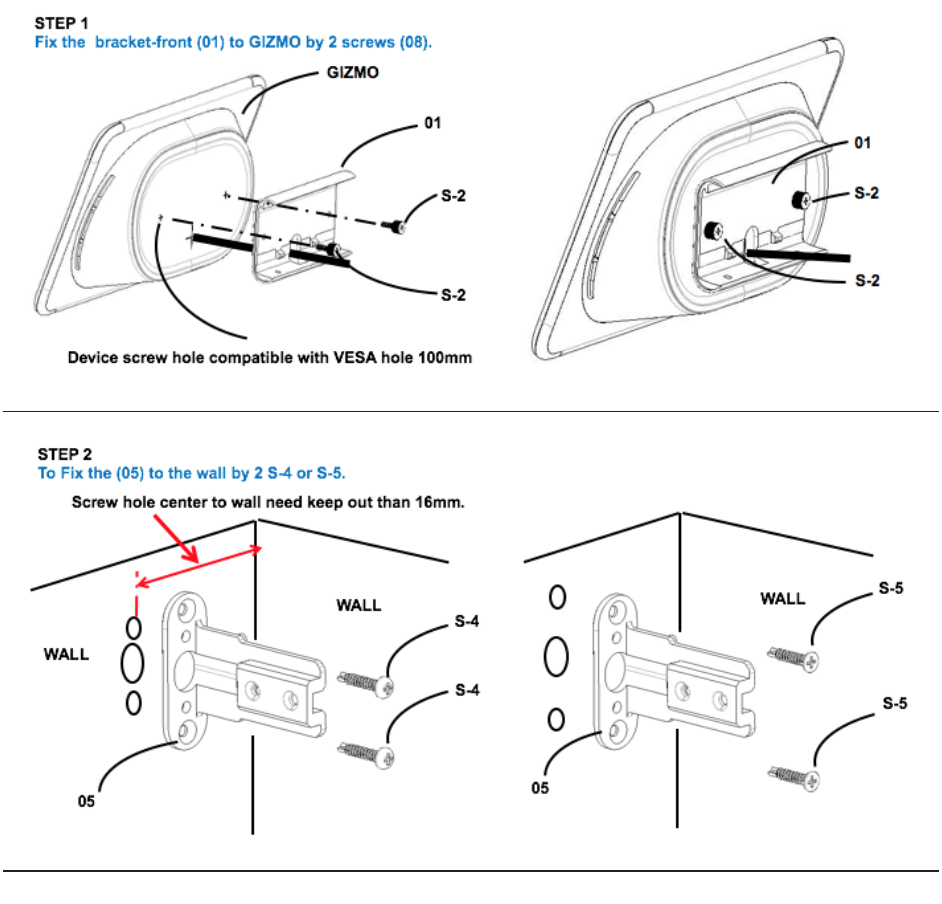 STEP 1
Fix the bracket-front (01) to GIZMO by 2 screws (08).

GIZMO

01

S-2

S-2

Device screw hole compatible with VESA hole 100mm

01

S-2

S-2

STEP 2
To Fix the (05) to the wall by 2 S-4 or S-5.

Screw hole center to wall need keep out than 16mm.

WALL

WALL

S-4

S-4

05

WALL

S-5

S-5

05