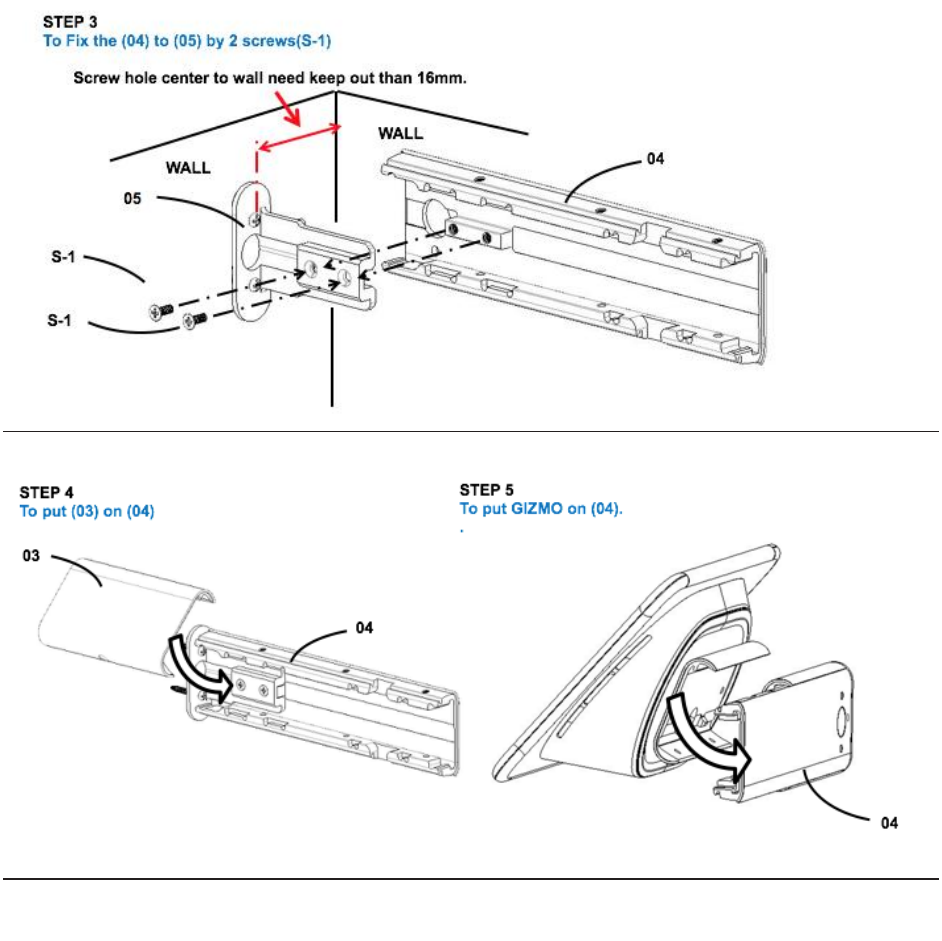 STEP 3
To Fix the (04) to (05) by 2 screws(S-1)

Screw hole center to wall need keep out than 16mm.

WALL

WALL

04

05

S-1

S-1

STEP 4
To put (03) on (04)

03

04

STEP 5
To put GIZMO on (04).
.

04