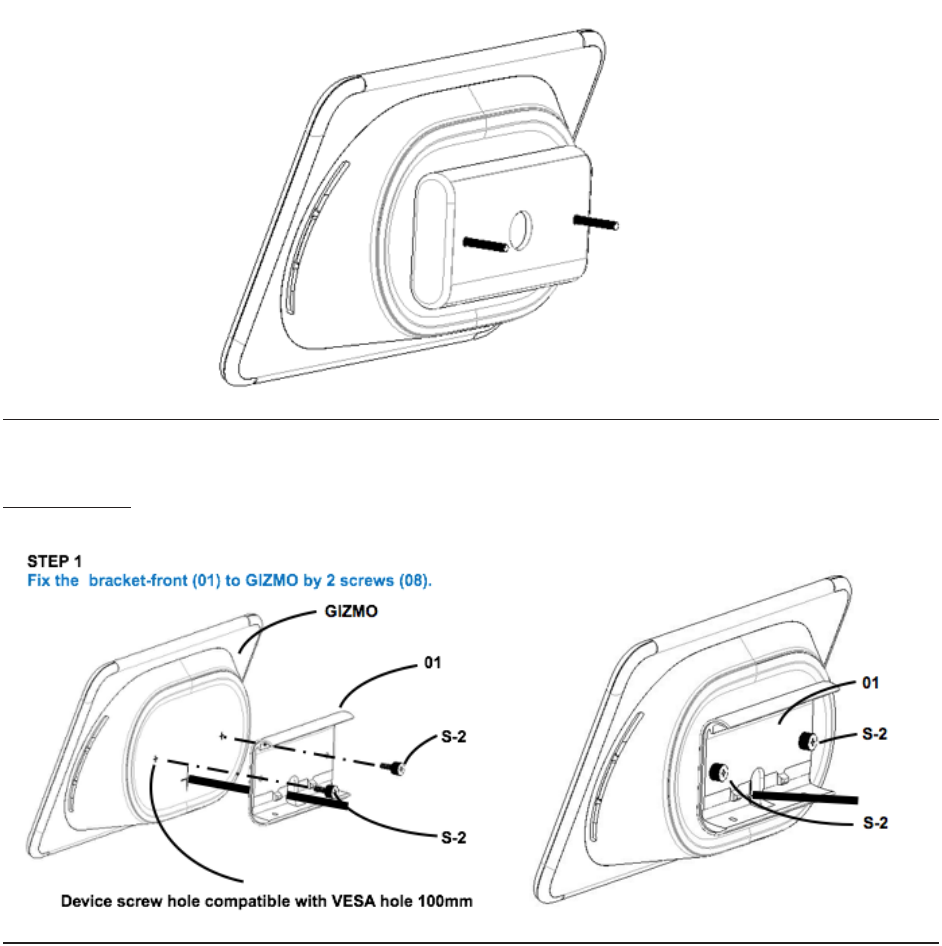 STEP 1
Fix the bracket-front (01) to GIZMO by 2 screws (08).

GIZMO

01

S-2

S-2

Device screw hole compatible with VESA hole 100mm

01

S-2

S-2