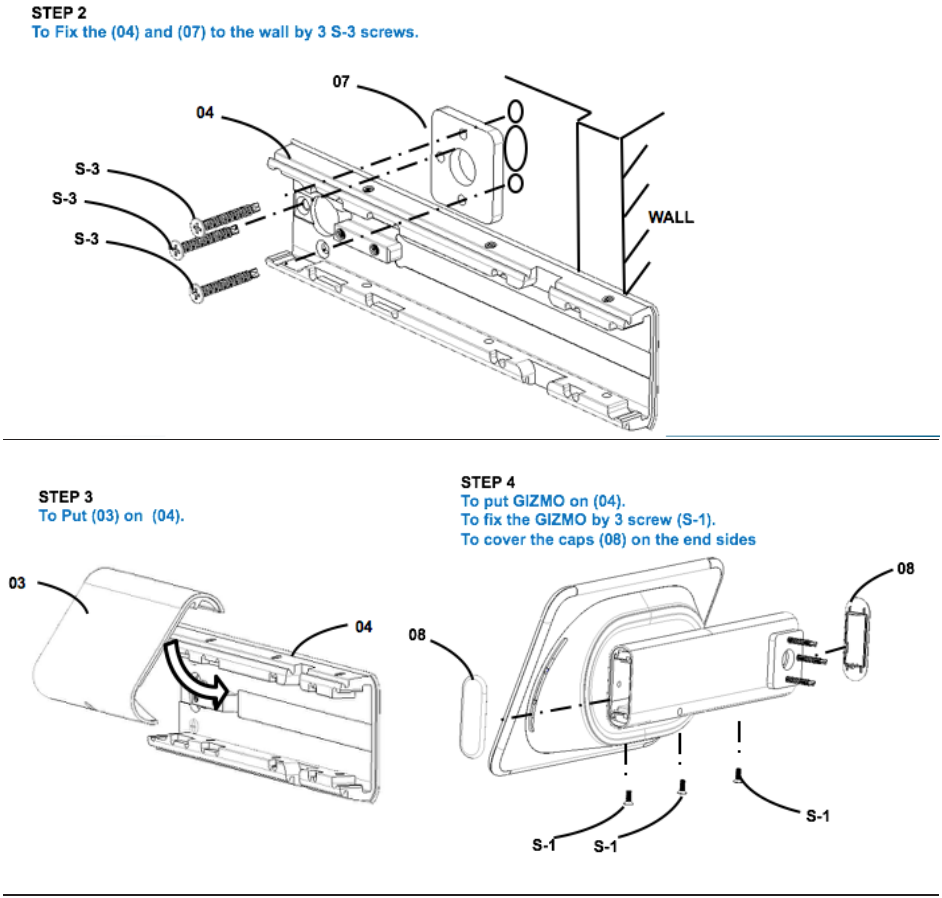 STEP 2
To Fix the (04) and (07) to the wall by 3 S-3 screws.

07
04
S-3
S-3
S-3
WALL

STEP 3
To Put (03) on (04).

03
04

STEP 4
To put GIZMO on (04).
To fix the GIZMO by 3 screw (S-1).
To cover the caps (08) on the end sides

08
08
S-1
S-1
S-1