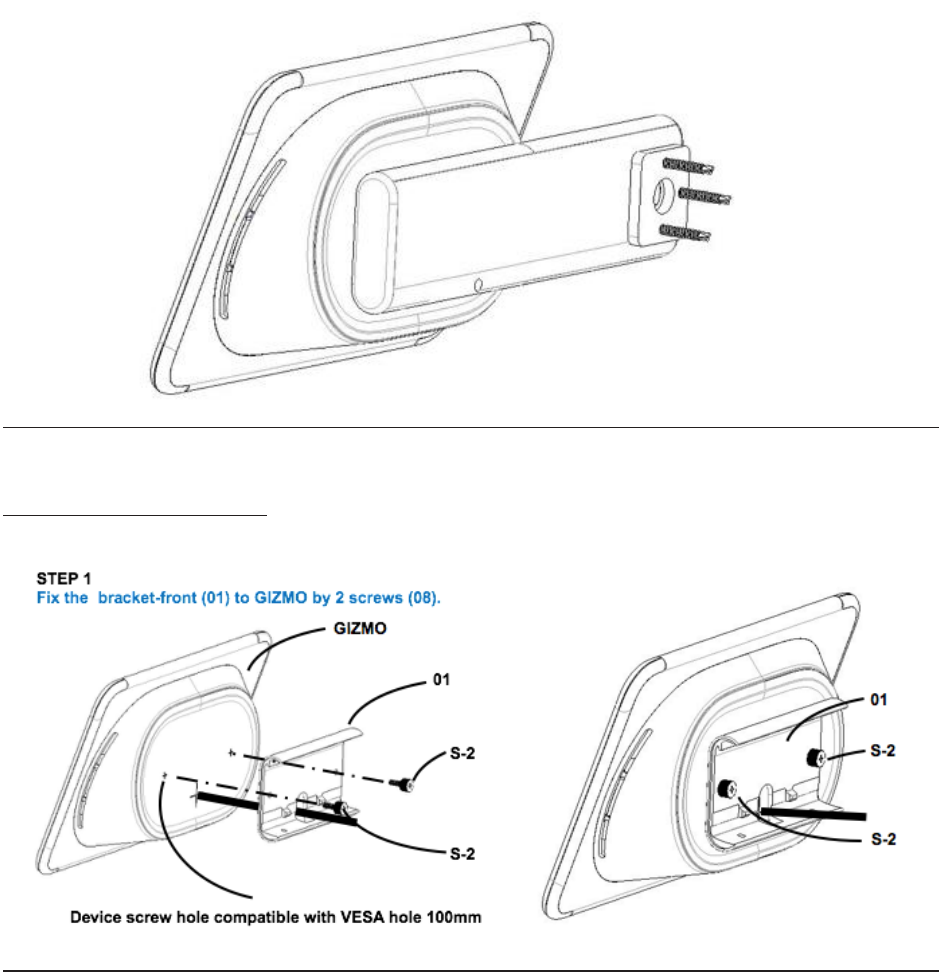 STEP 1
Fix the  bracket-front (01) to GIZMO by 2 screws (08).

GIZMO

01

S-2

S-2

Device screw hole compatible with VESA hole 100mm

01

S-2

S-2